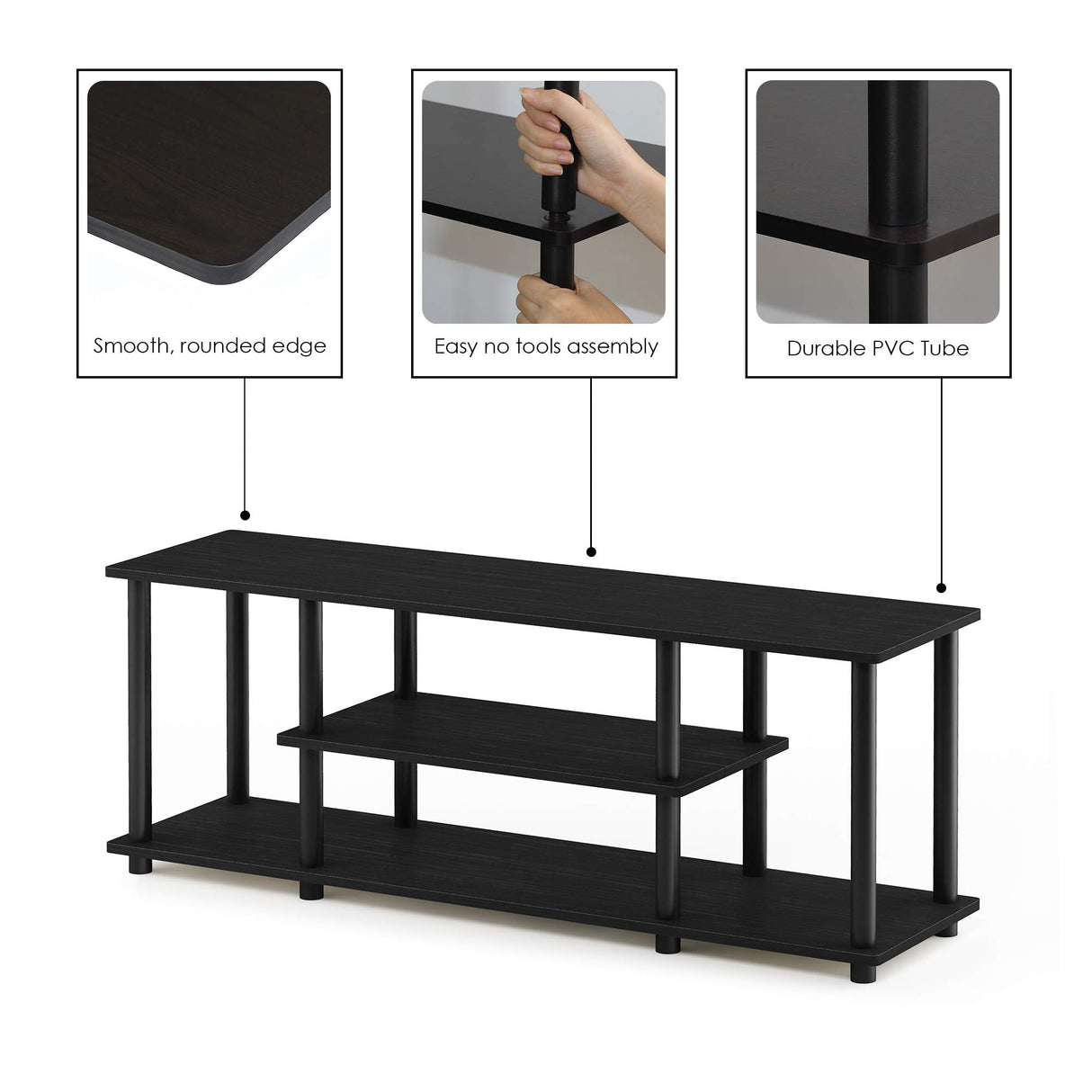 Smooth, rounded edge

Easy no tools assembly

Durable PVC Tube