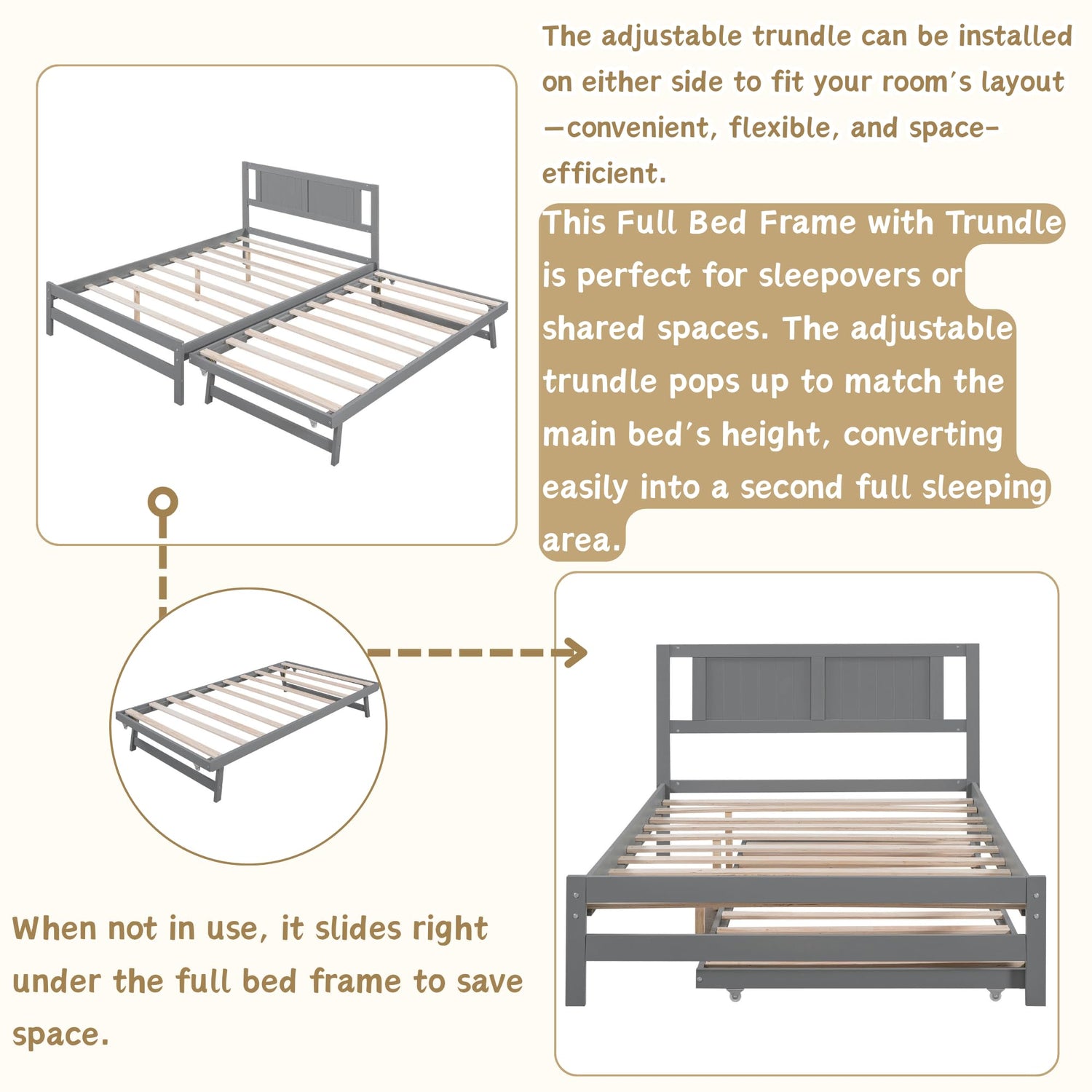 The adjustable trundle can be installed on either side to fit your room's layout —convenient, flexible, and space-efficient.

This Full Bed Frame with Trundle is perfect for sleepovers or shared spaces. The adjustable trundle pops up to match the main bed's height, converting easily into a second full sleeping area.

When not in use, it slides right under the full bed frame to save space.