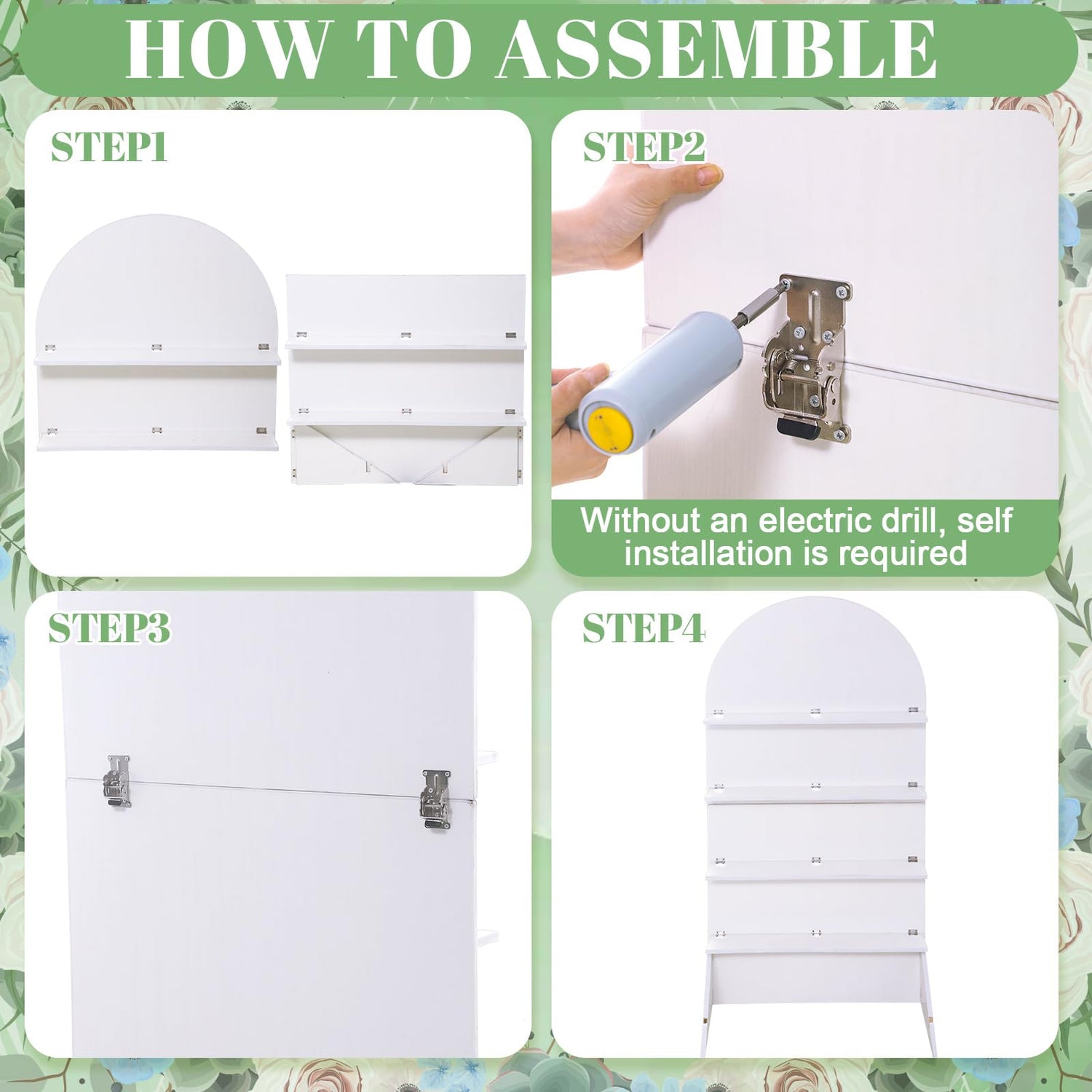 HOW TO ASSEMBLE

STEP1

STEP2

Without an electric drill, self installation is required

STEP3

STEP4