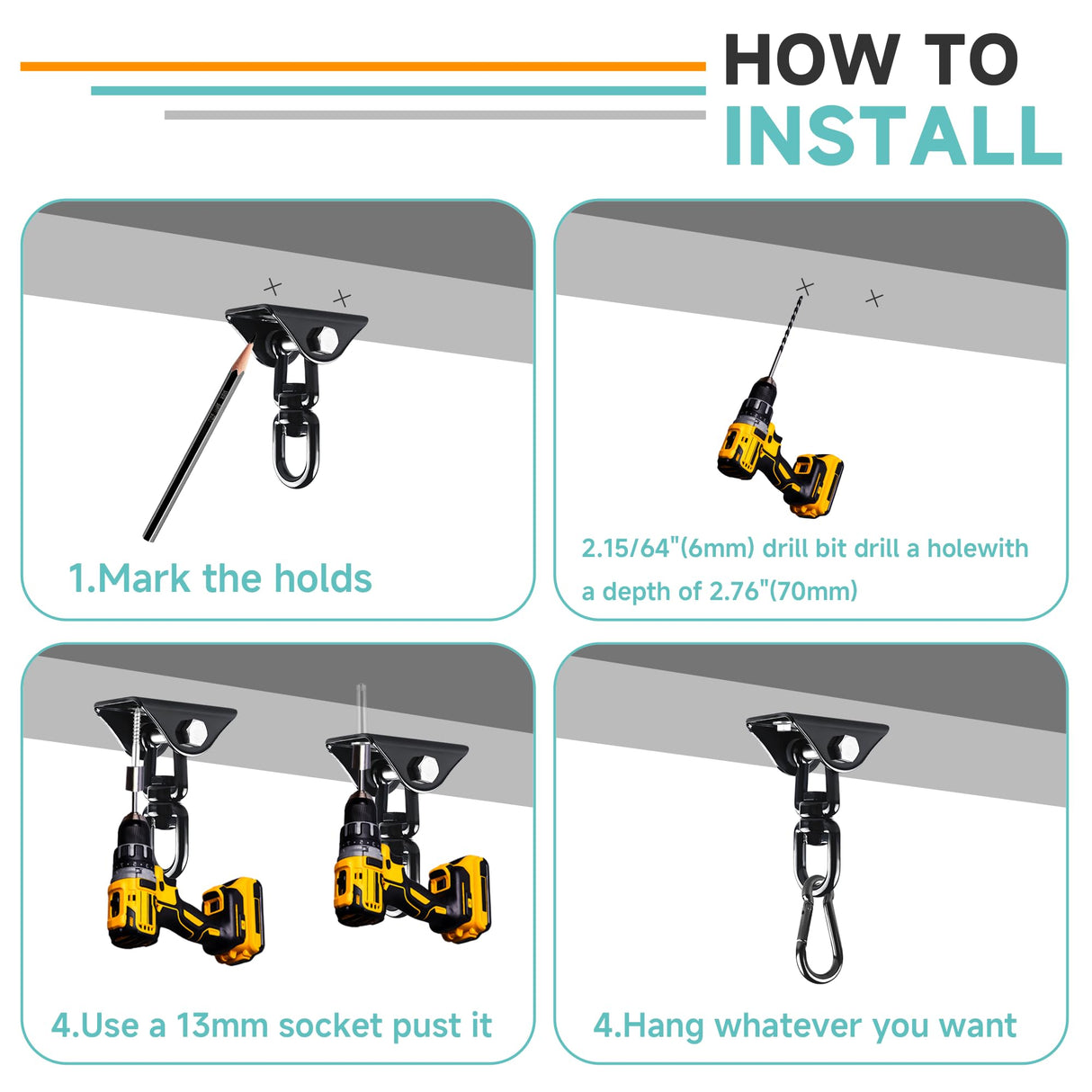 HOW TO
INSTALL

1.Mark the holds

2.15/64"(6mm) drill bit drill a holewith a depth of 2.76"(70mm)

4.Use a 13mm socket pust it

4.Hang whatever you want