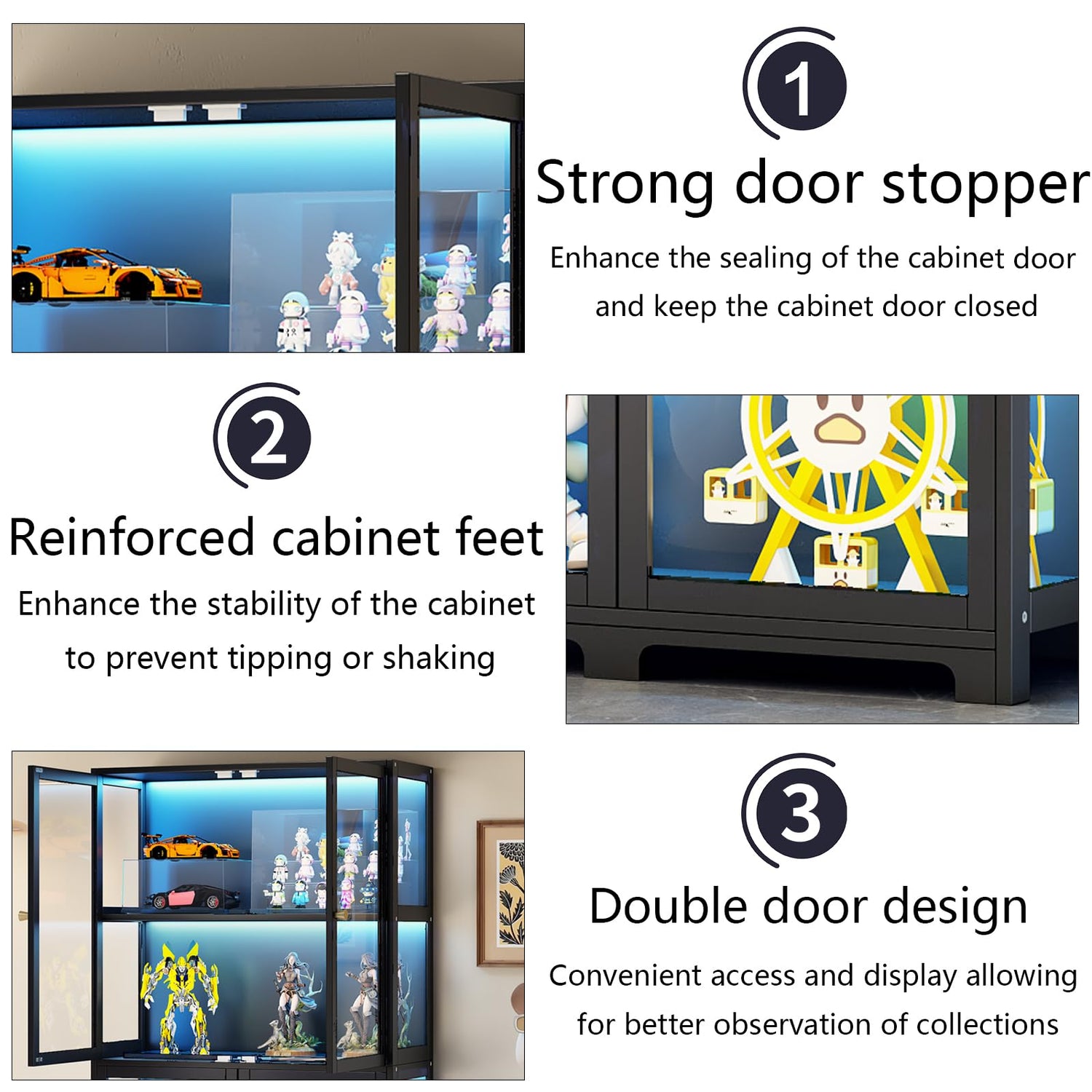 1

Strong door stopper

Enhance the sealing of the cabinet door and keep the cabinet door closed

2

Reinforced cabinet feet

Enhance the stability of the cabinet to prevent tipping or shaking

3

Double door design

Convenient access and display allowing for better observation of collections