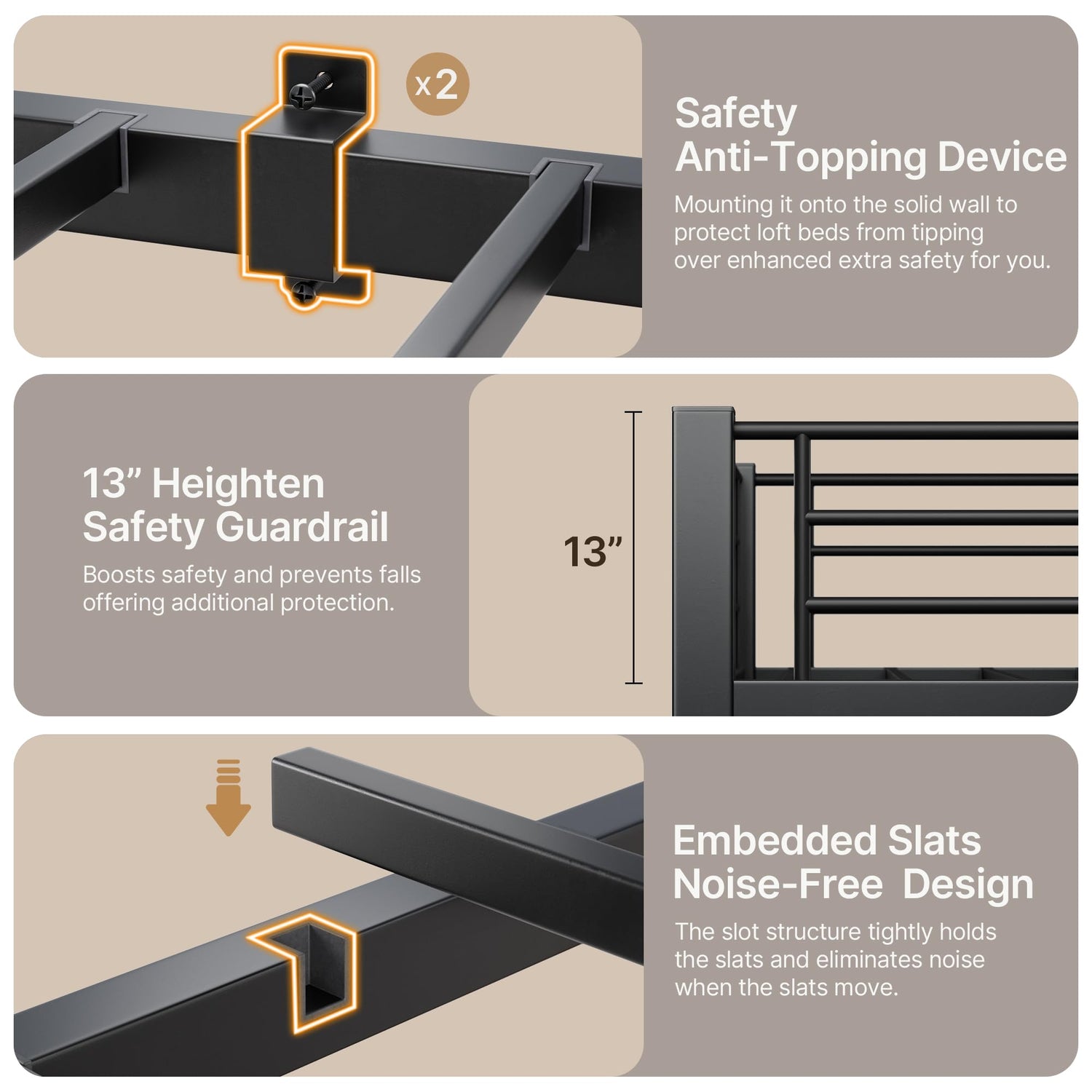 x2

Safety
Anti-Topping Device

Mounting it onto the solid wall to protect loft beds from tipping over enhanced extra safety for you.

13” Heighten
Safety Guardrail

Boosts safety and prevents falls offering additional protection.

13”

Embedded Slats
Noise-Free Design

The slot structure tightly holds the slats and eliminates noise when the slats move.