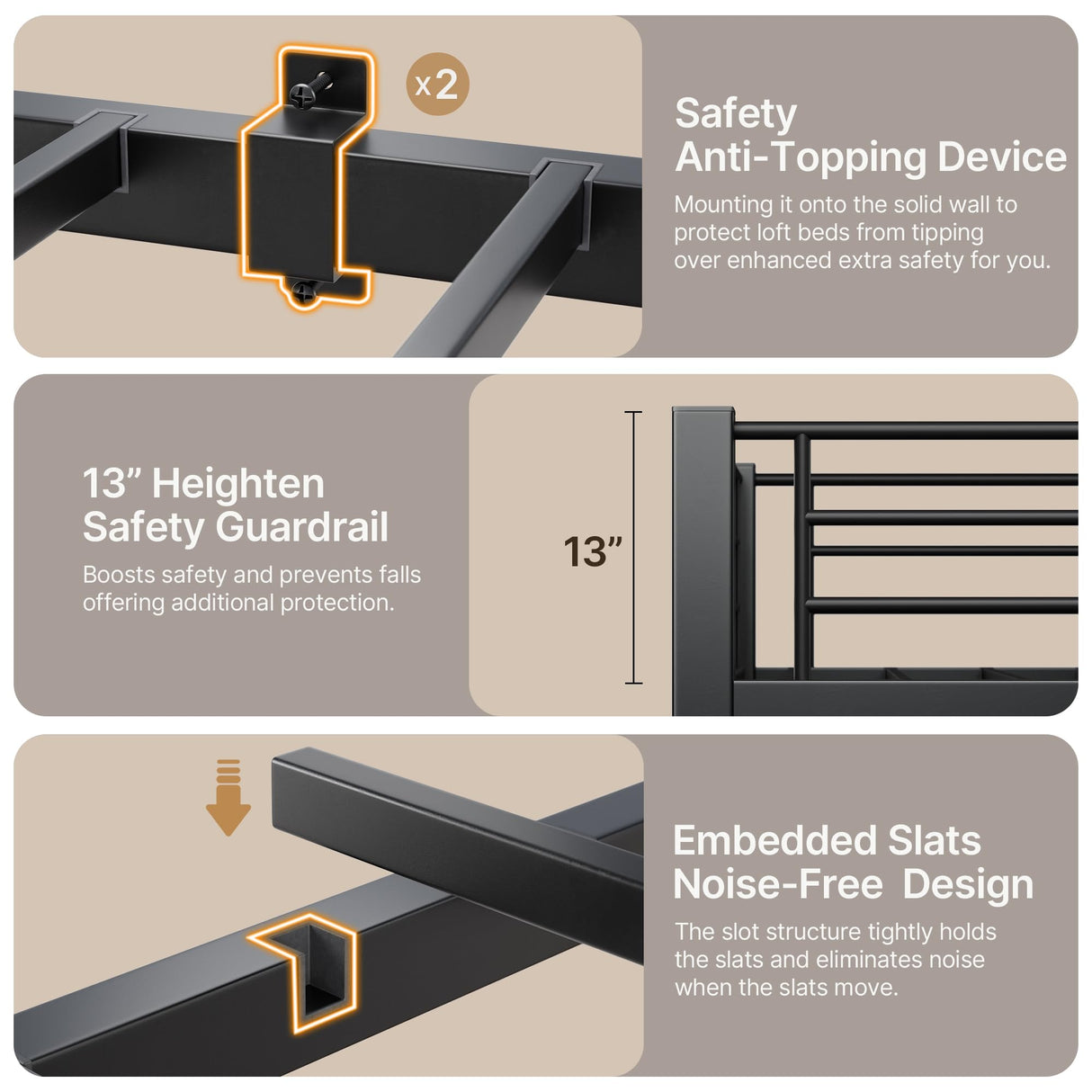 x2

Safety
Anti-Topping Device

Mounting it onto the solid wall to protect loft beds from tipping over enhanced extra safety for you.

13” Heighten
Safety Guardrail

Boosts safety and prevents falls offering additional protection.

13”

Embedded Slats
Noise-Free Design

The slot structure tightly holds the slats and eliminates noise when the slats move.