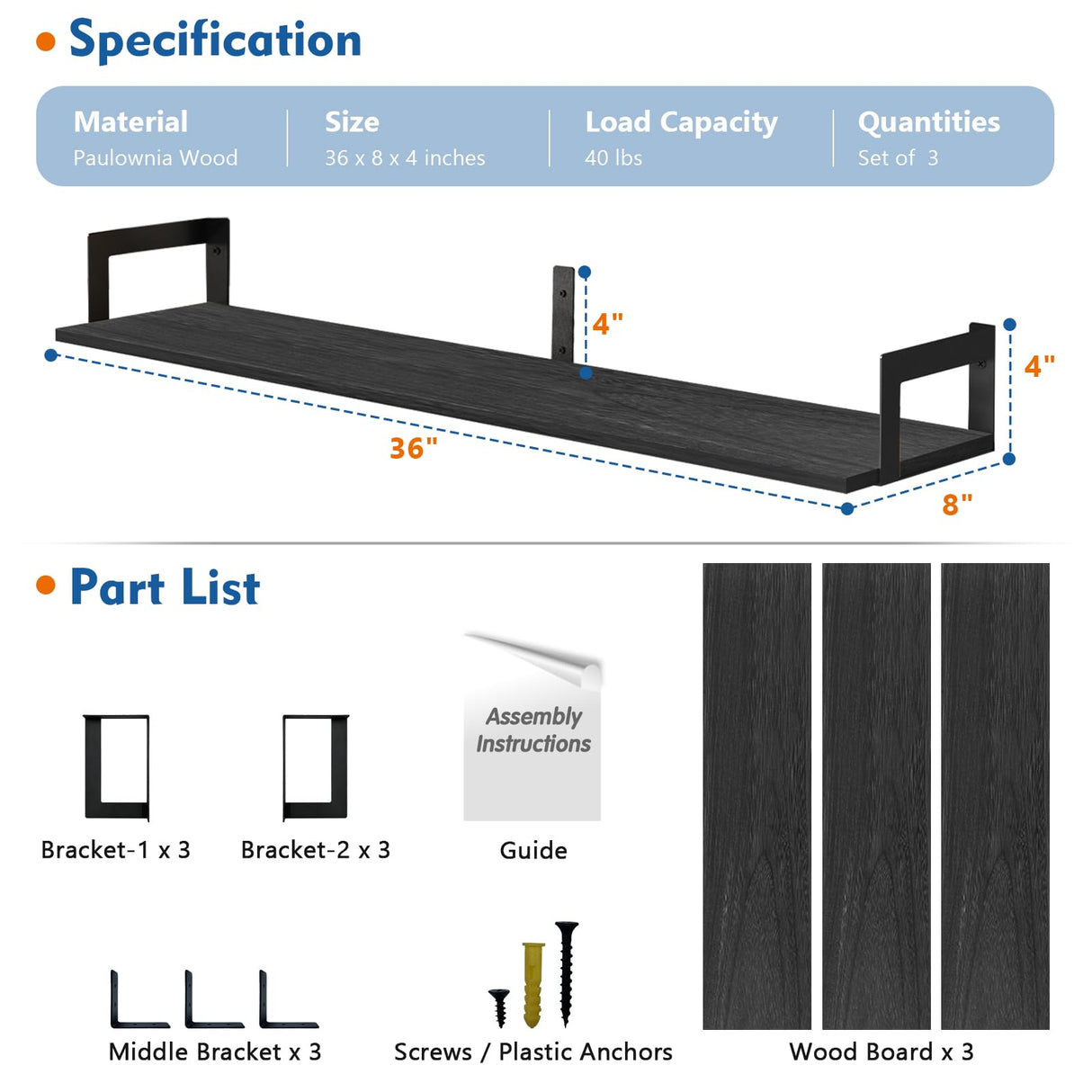 Specification

| Material | Size | Load Capacity | Quantities |
|---|---|---|---|
| Paulownia Wood | 36 x 8 x 4 inches | 40 lbs | Set of 3 |

4"

4"

36"

8"

Part List

Assembly Instructions

Bracket-1 x 3

Bracket-2 x 3

Guide

Middle Bracket x 3

Screws / Plastic Anchors

Wood Board x 3