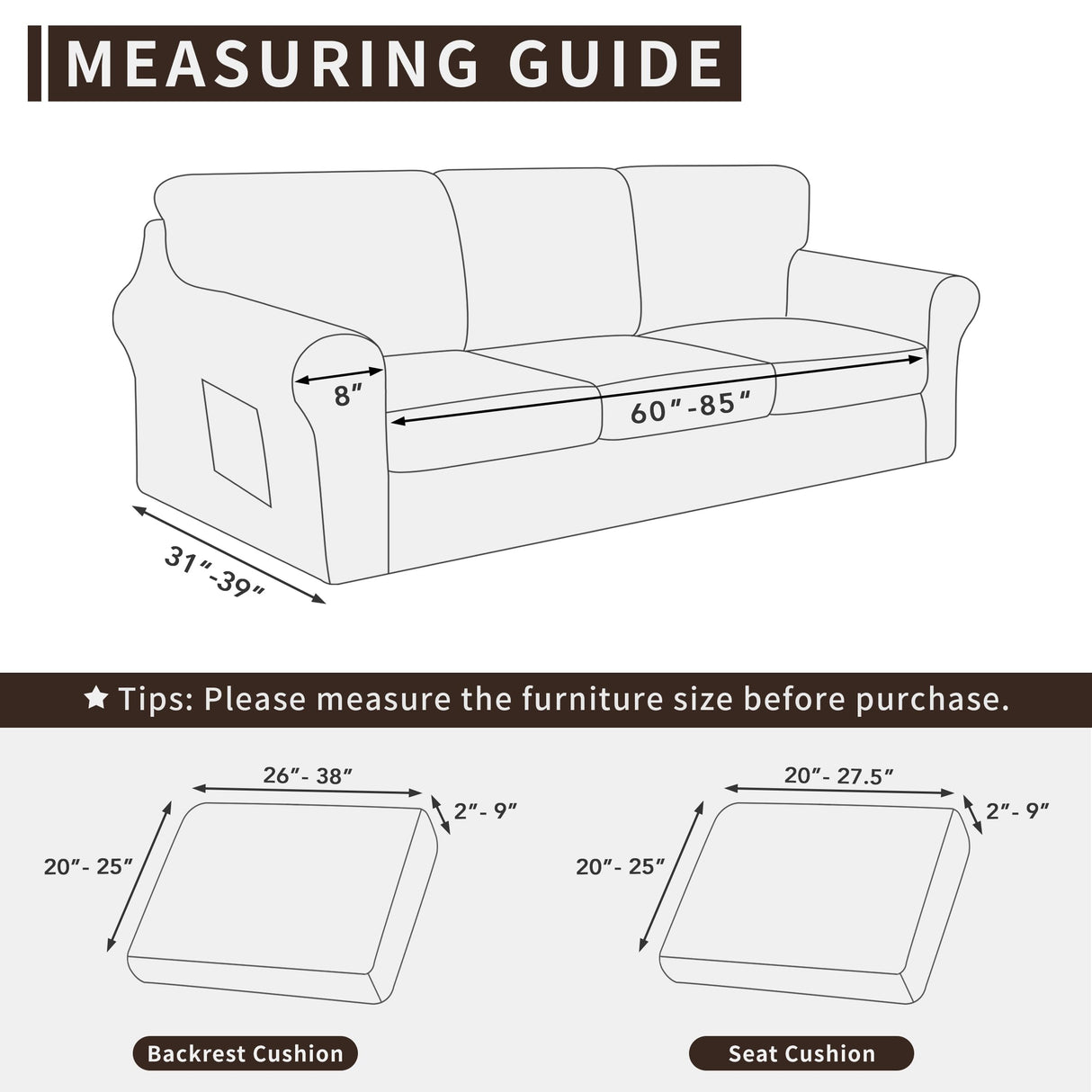 MEASURING GUIDE

8″

60″-85″

31″-39″

★ Tips: Please measure the furniture size before purchase.

26″- 38″

2″- 9″

20″- 25″

Backrest Cushion

20″- 27.5″

2″- 9″

20″- 25″

Seat Cushion