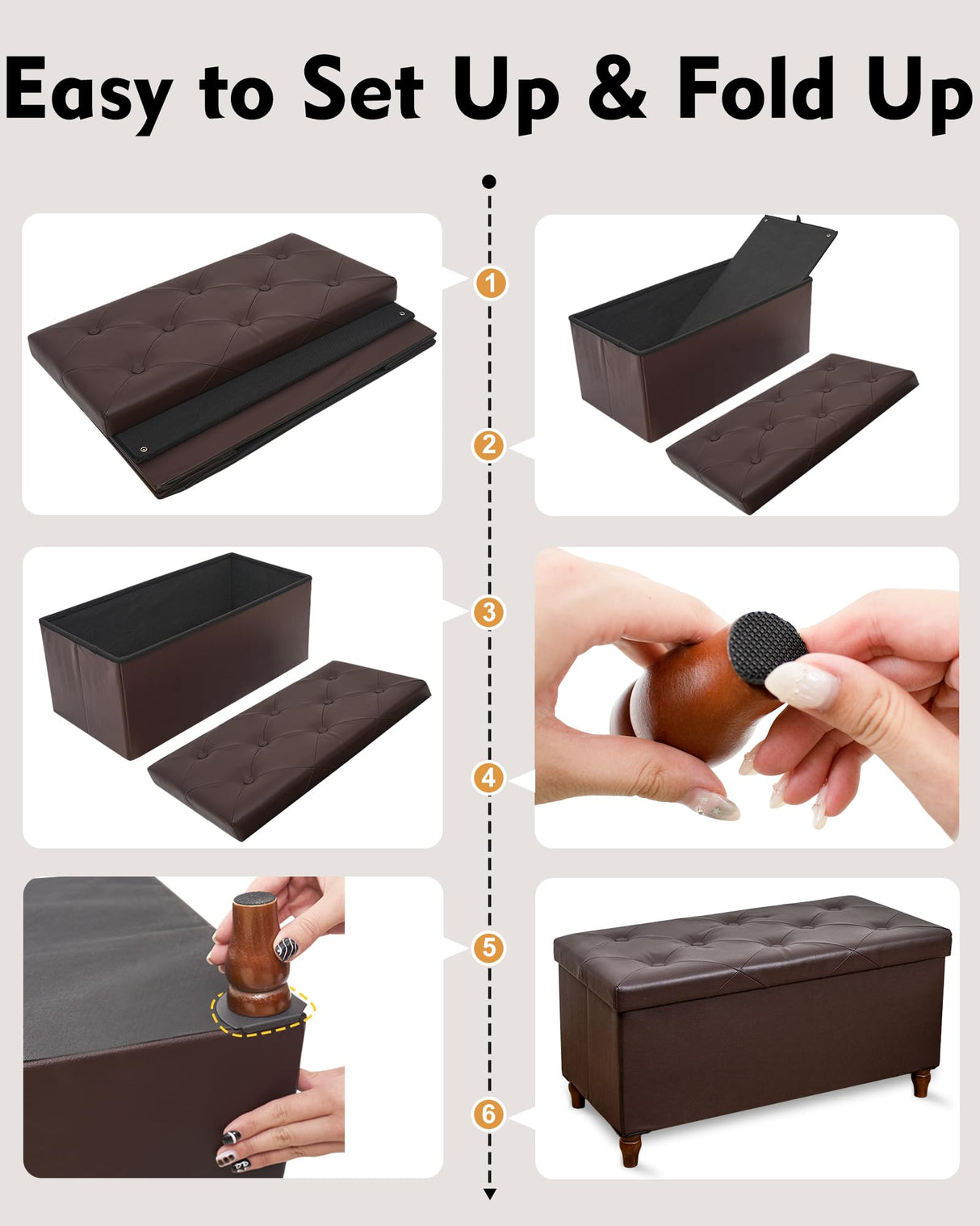 Easy to Set Up & Fold Up

1

2

3

4

5

6