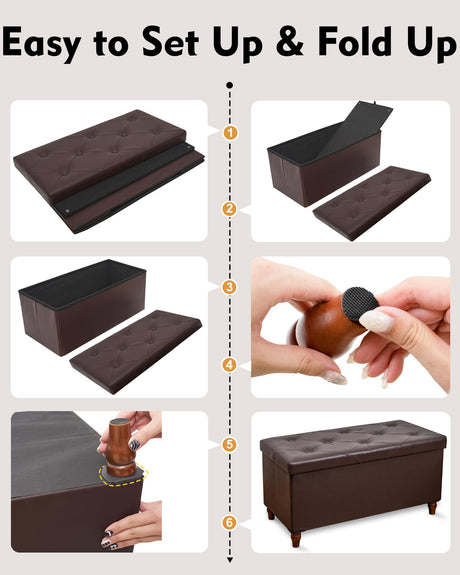 Easy to Set Up & Fold Up

1

2

3

4

5

6