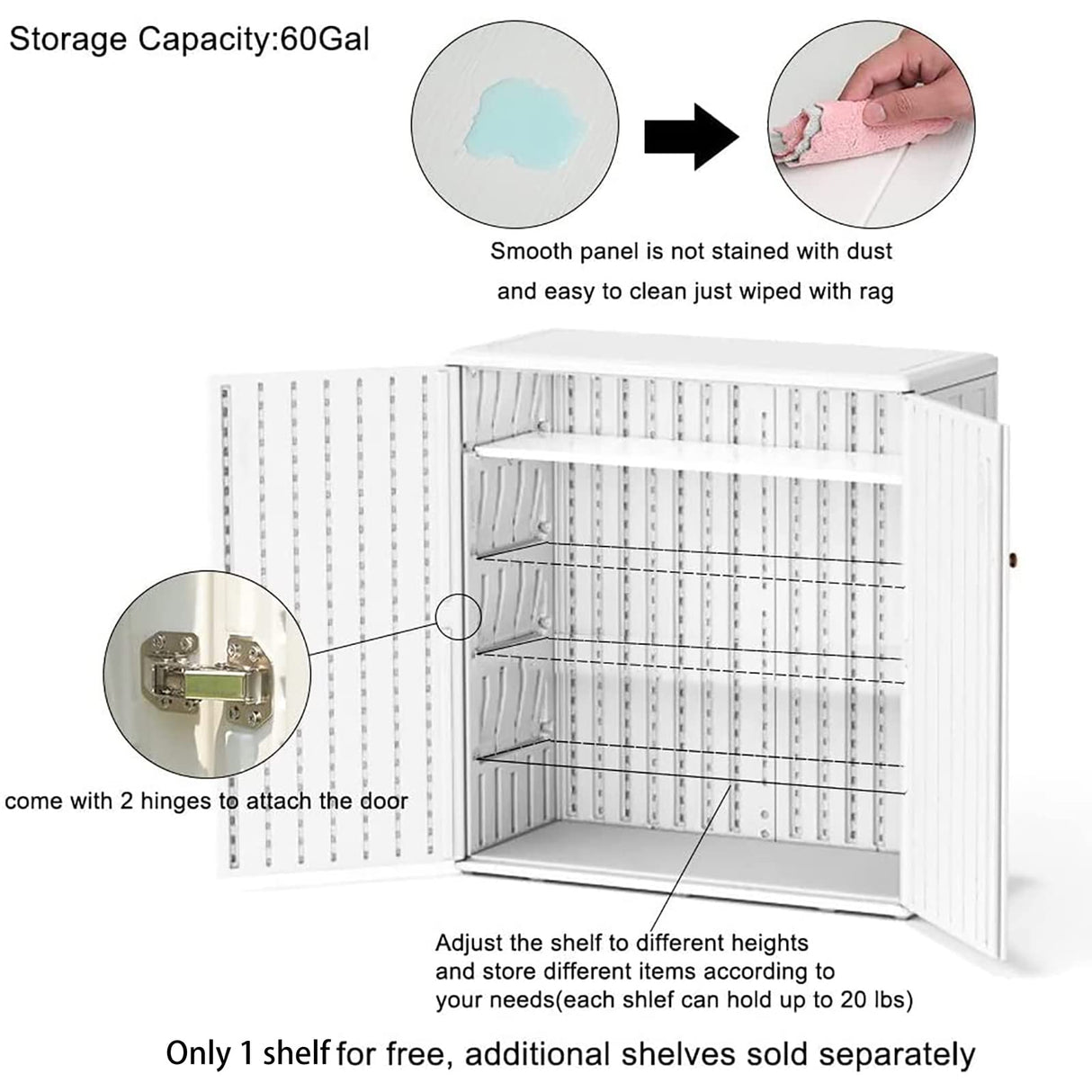 Storage Capacity:60Gal

Smooth panel is not stained with dust and easy to clean just wiped with rag

come with 2 hinges to attach the door

Adjust the shelf to different heights and store different items according to your needs(each shlef can hold up to 20 lbs)

Only 1 shelf for free, additional shelves sold separately