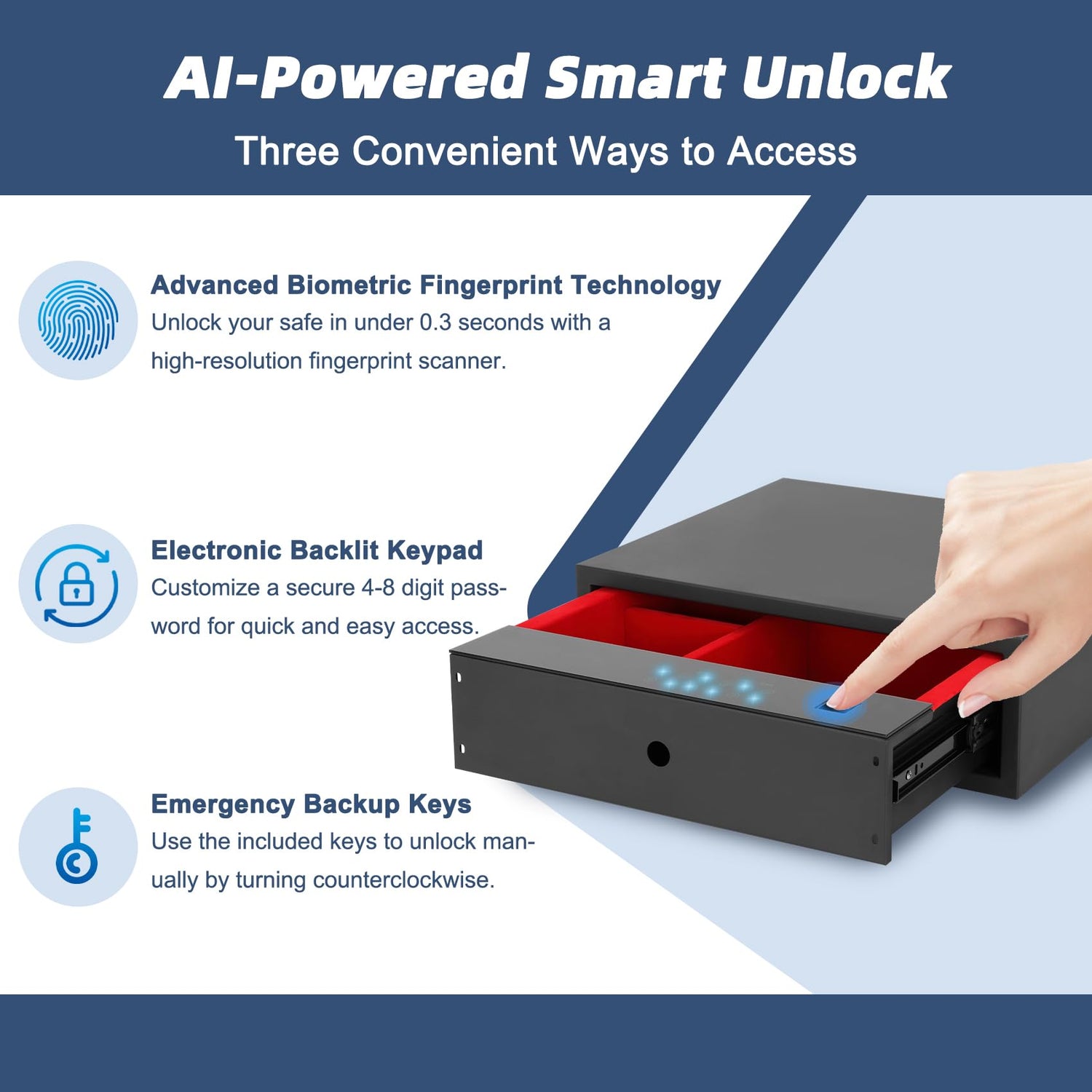 AI-Powered Smart Unlock

Three Convenient Ways to Access

Advanced Biometric Fingerprint Technology
Unlock your safe in under 0.3 seconds with a high-resolution fingerprint scanner.

Electronic Backlit Keypad
Customize a secure 4-8 digit password for quick and easy access.

Emergency Backup Keys
Use the included keys to unlock manually by turning counterclockwise.