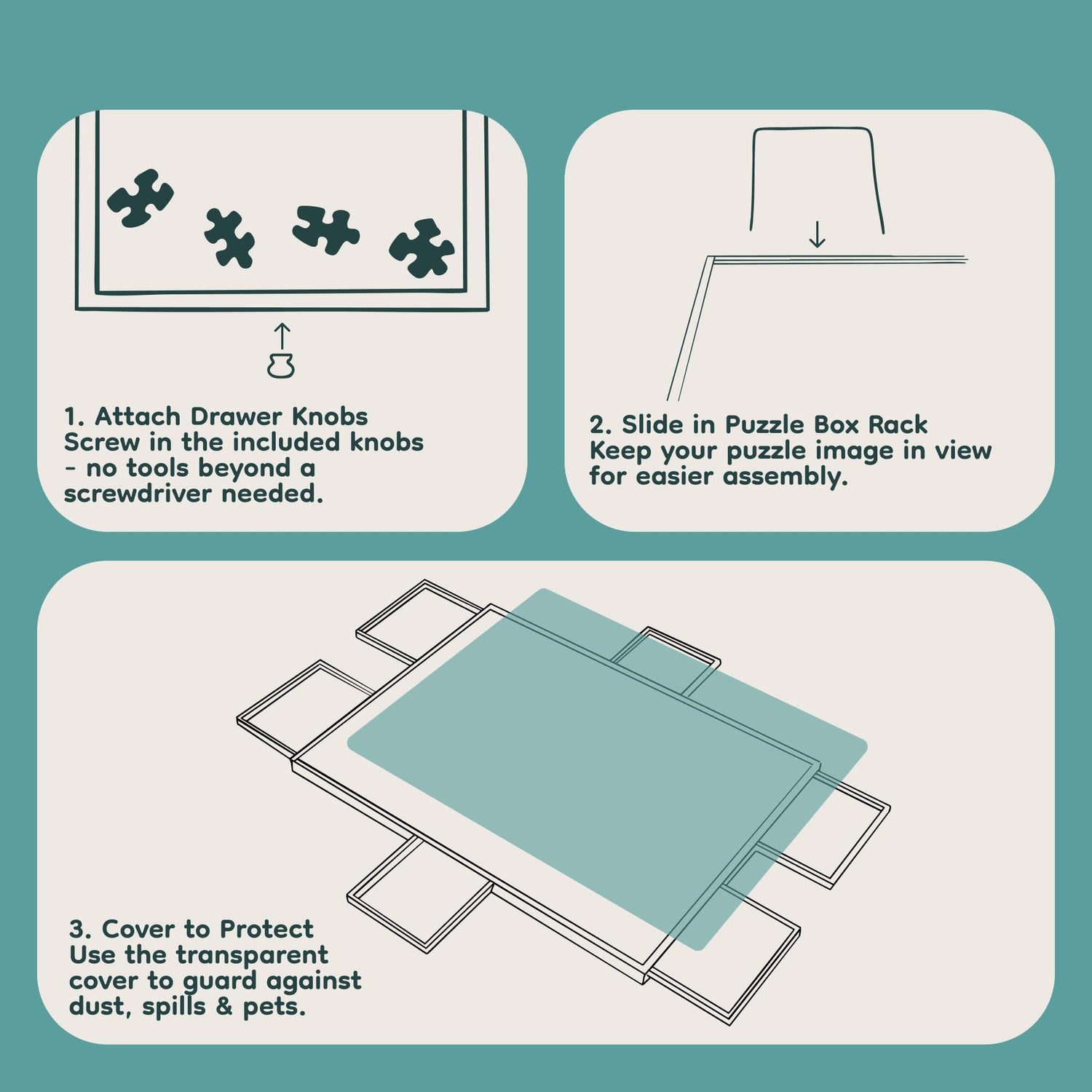 1. Attach Drawer Knobs
Screw in the included knobs - no tools beyond a screwdriver needed.

2. Slide in Puzzle Box Rack
Keep your puzzle image in view for easier assembly.

3. Cover to Protect
Use the transparent cover to guard against dust, spills & pets.