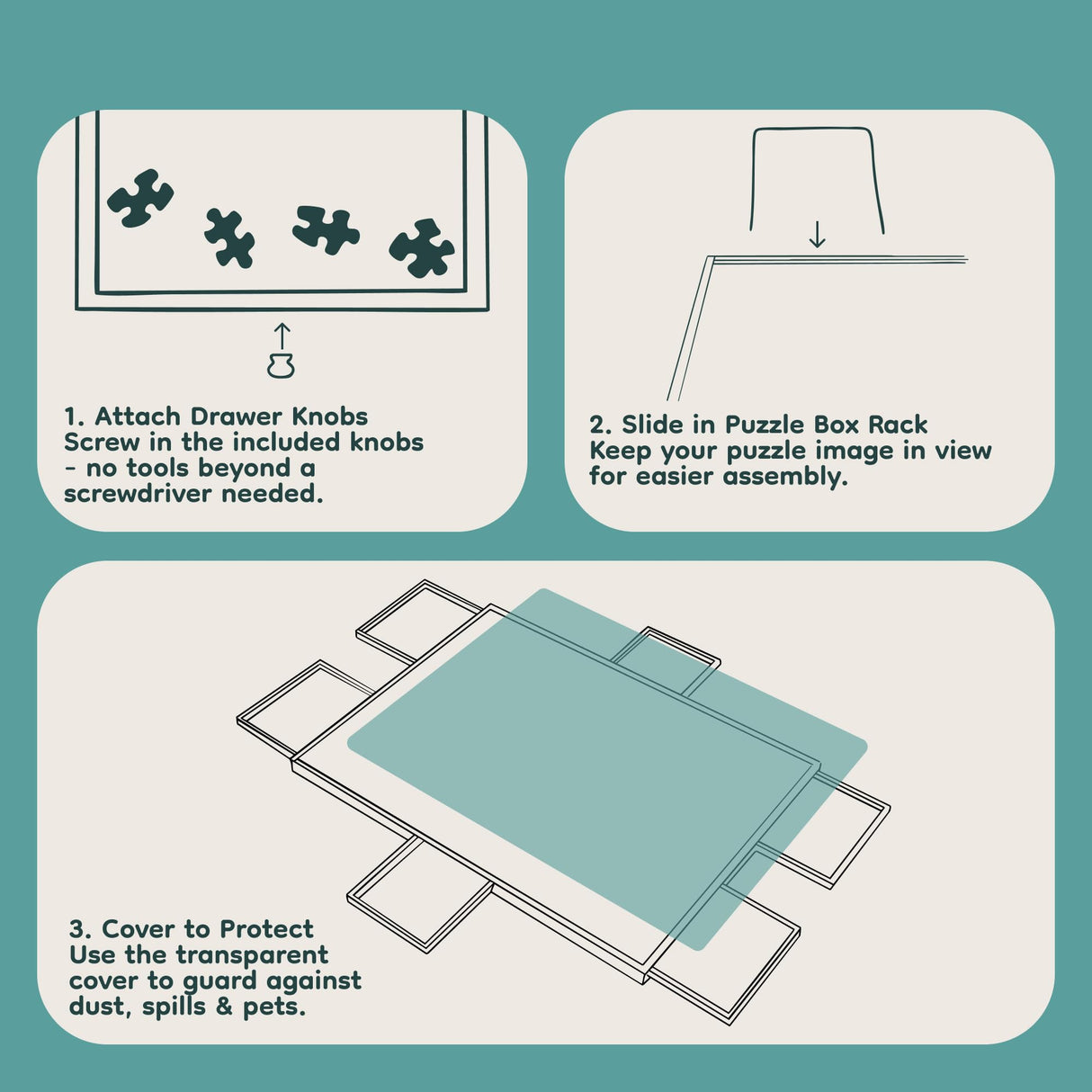 1. Attach Drawer Knobs
Screw in the included knobs - no tools beyond a screwdriver needed.

2. Slide in Puzzle Box Rack
Keep your puzzle image in view for easier assembly.

3. Cover to Protect
Use the transparent cover to guard against dust, spills & pets.