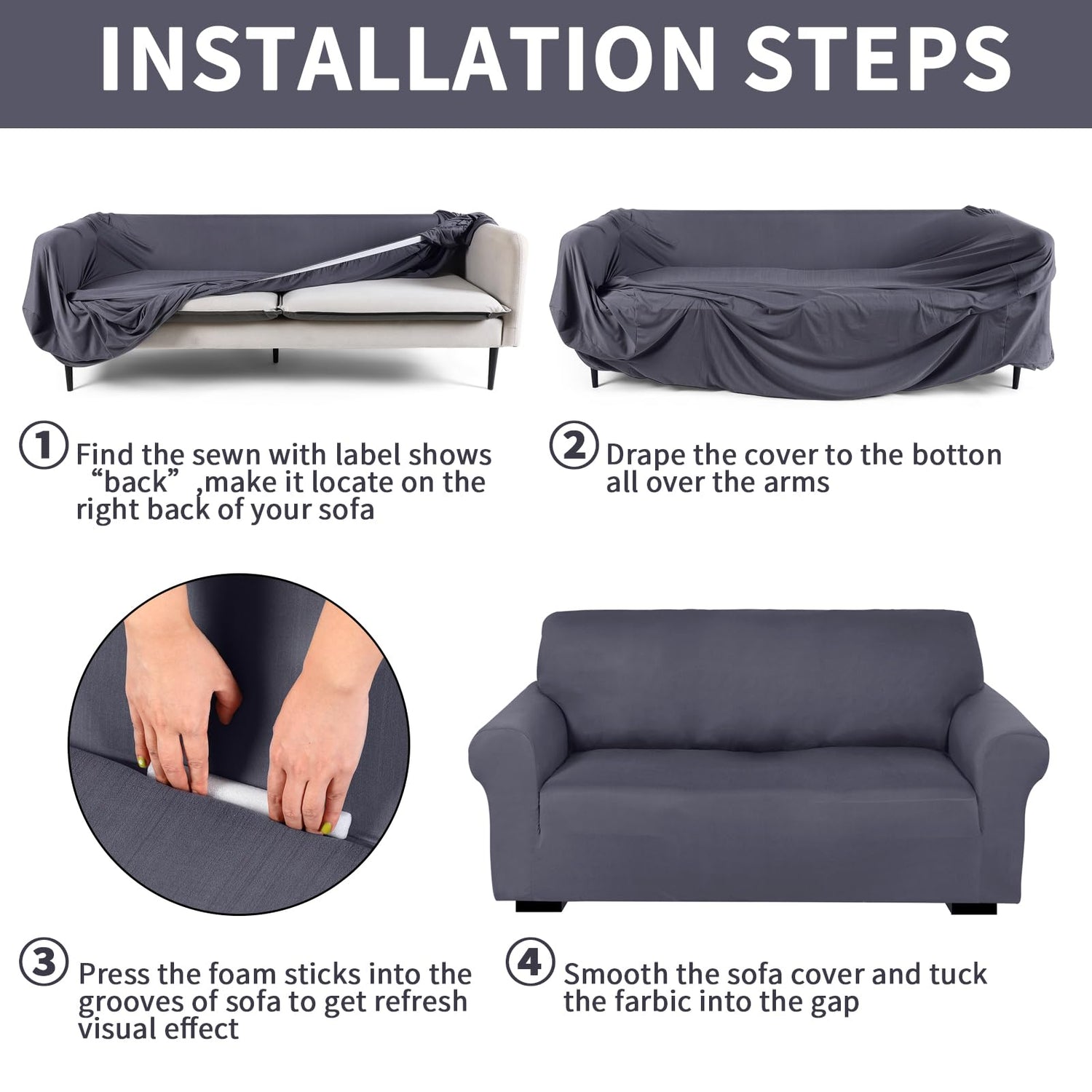 INSTALLATION STEPS

① Find the sewn with label shows “back” ,make it locate on the right back of your sofa

② Drape the cover to the botton all over the arms

③ Press the foam sticks into the grooves of sofa to get refresh visual effect

④ Smooth the sofa cover and tuck the farbic into the gap