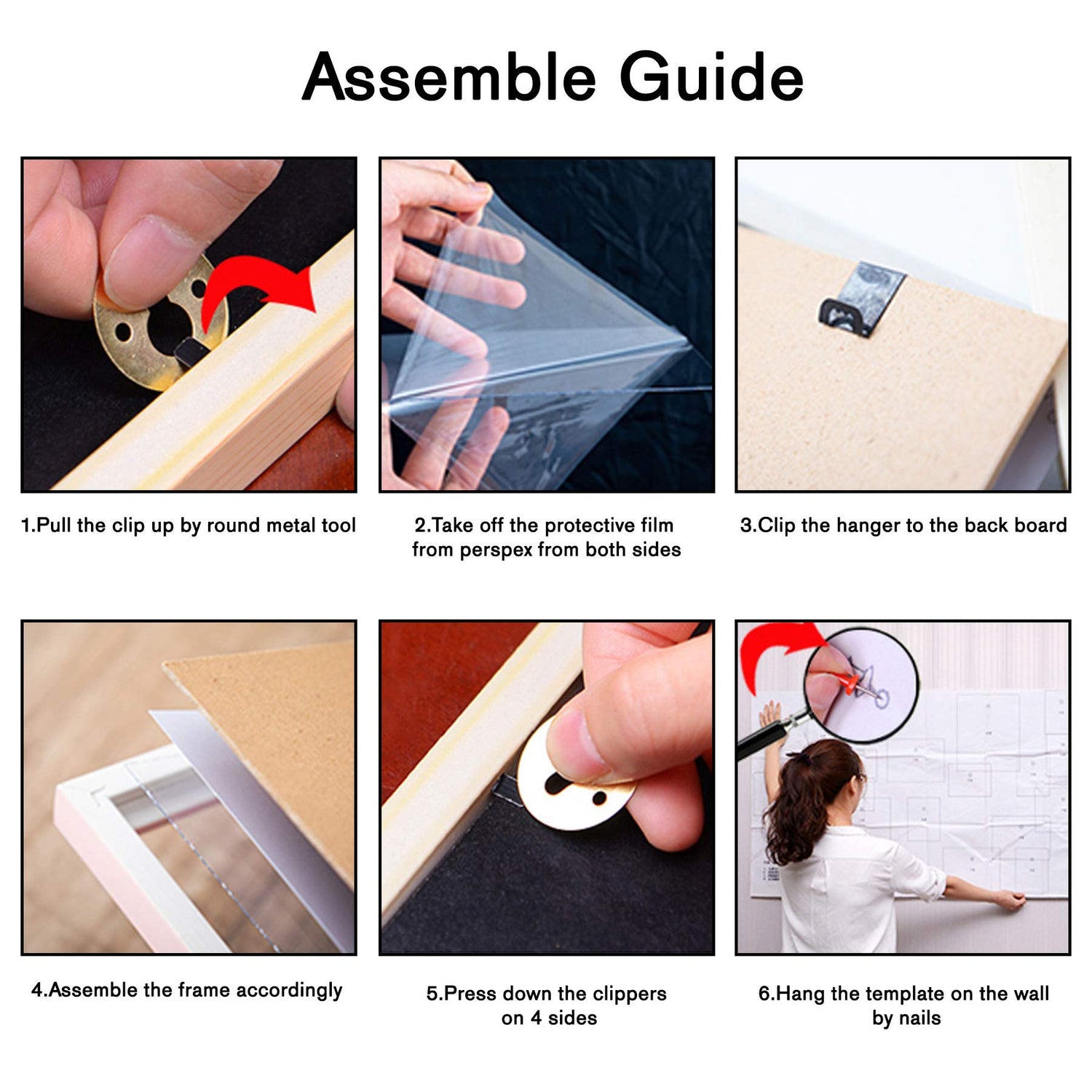 Assemble Guide

1.Pull the clip up by round metal tool

2.Take off the protective film from perspex from both sides

3.Clip the hanger to the back board

4.Assemble the frame accordingly

5.Press down the clippers on 4 sides

6.Hang the template on the wall by nails