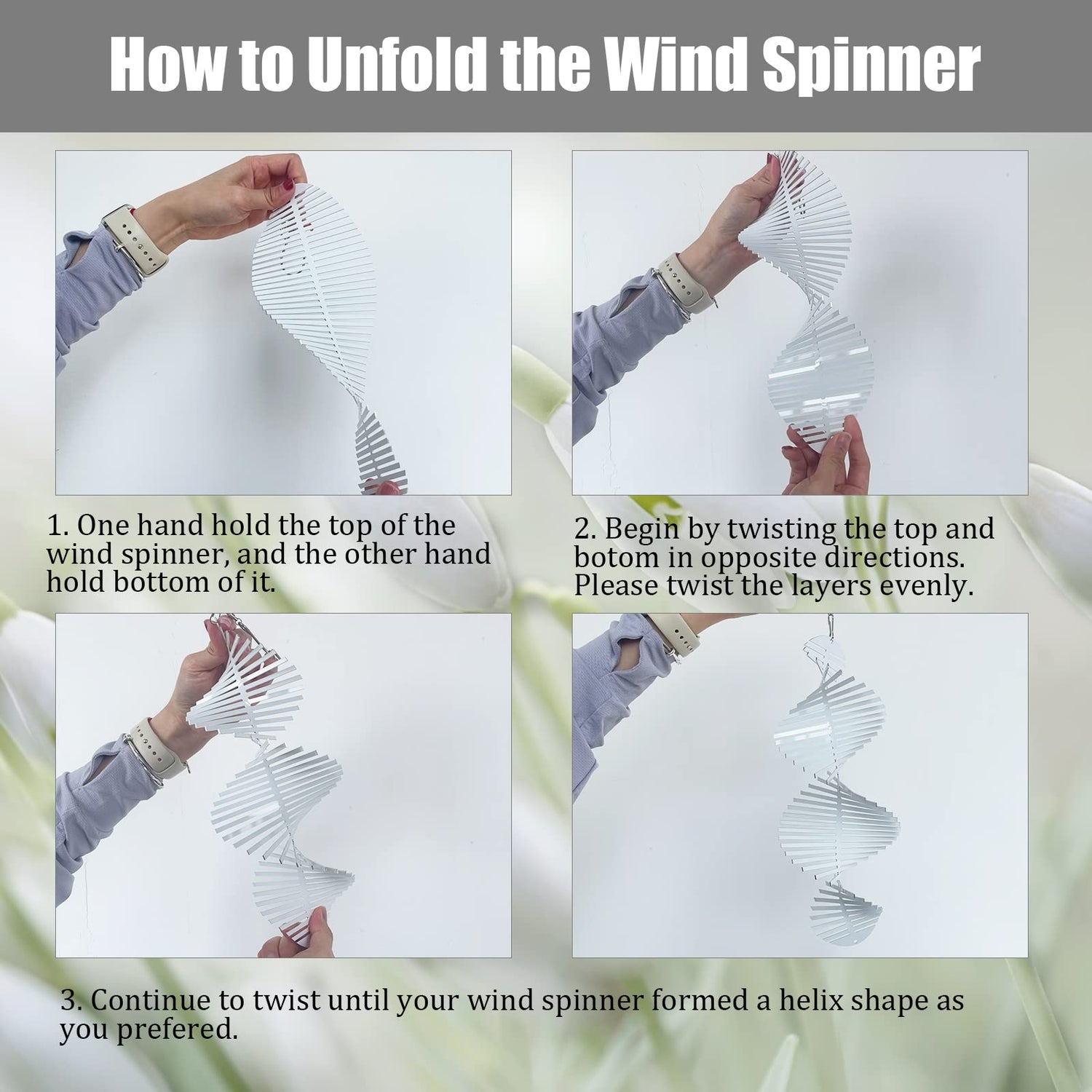 How to Unfold the Wind Spinner

1. One hand hold the top of the wind spinner, and the other hand hold bottom of it.

2. Begin by twisting the top and botom in opposite directions. Please twist the layers evenly.

3. Continue to twist until your wind spinner formed a helix shape as you prefered.