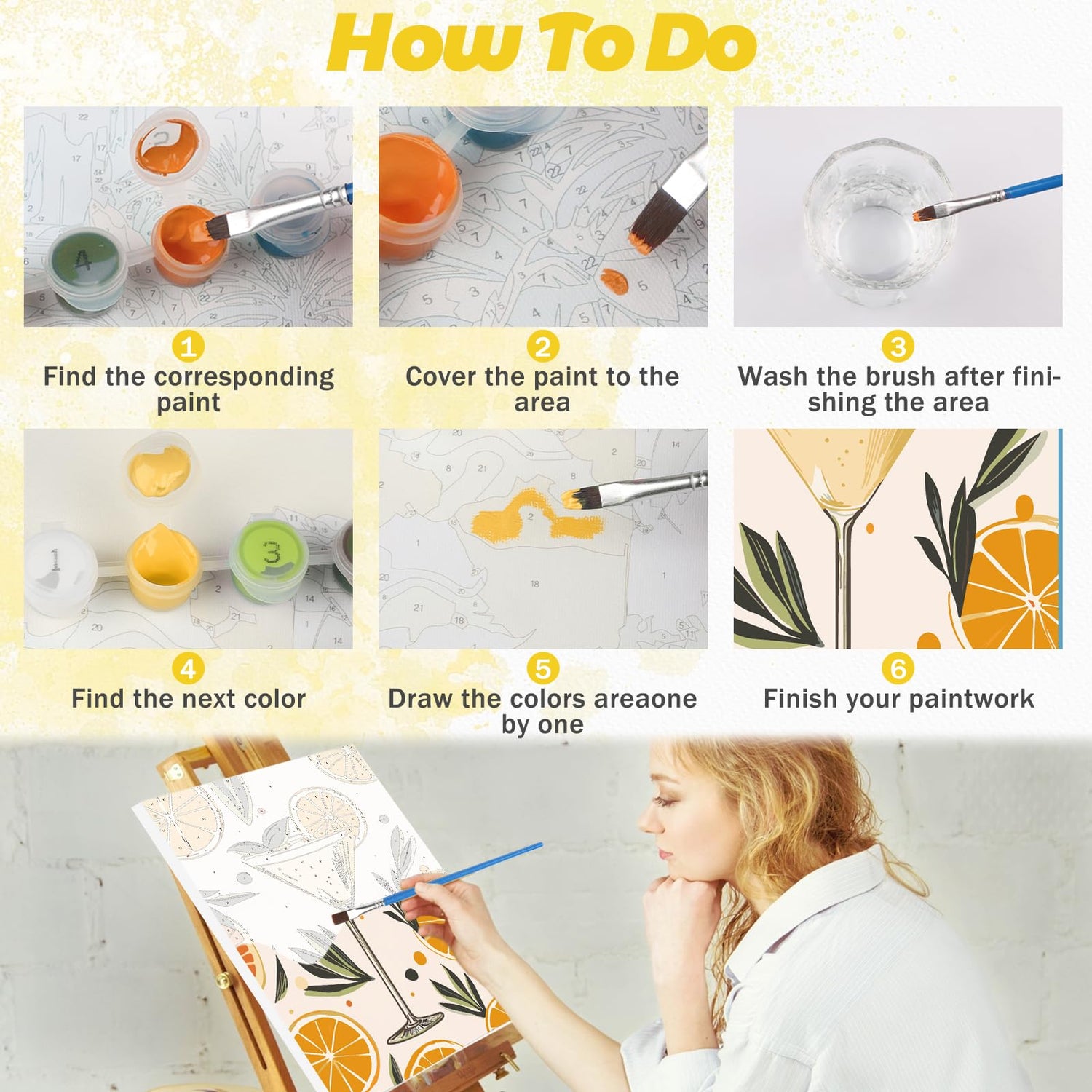 How To Do

1
Find the corresponding paint

2
Cover the paint to the area

3
Wash the brush after finishing the area

4
Find the next color

5
Draw the colors areaone by one

6
Finish your paintwork