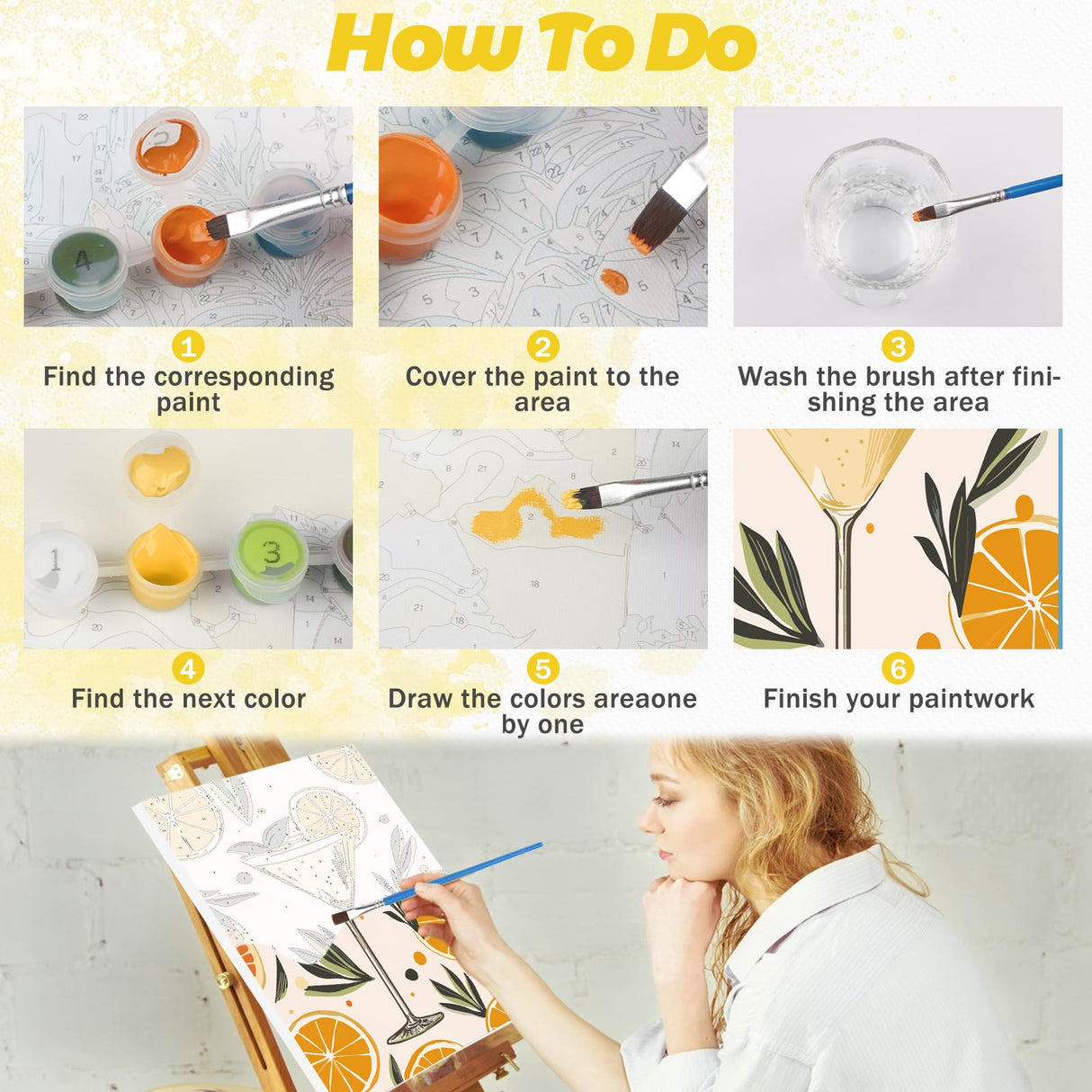 How To Do

1
Find the corresponding paint

2
Cover the paint to the area

3
Wash the brush after finishing the area

4
Find the next color

5
Draw the colors areaone by one

6
Finish your paintwork