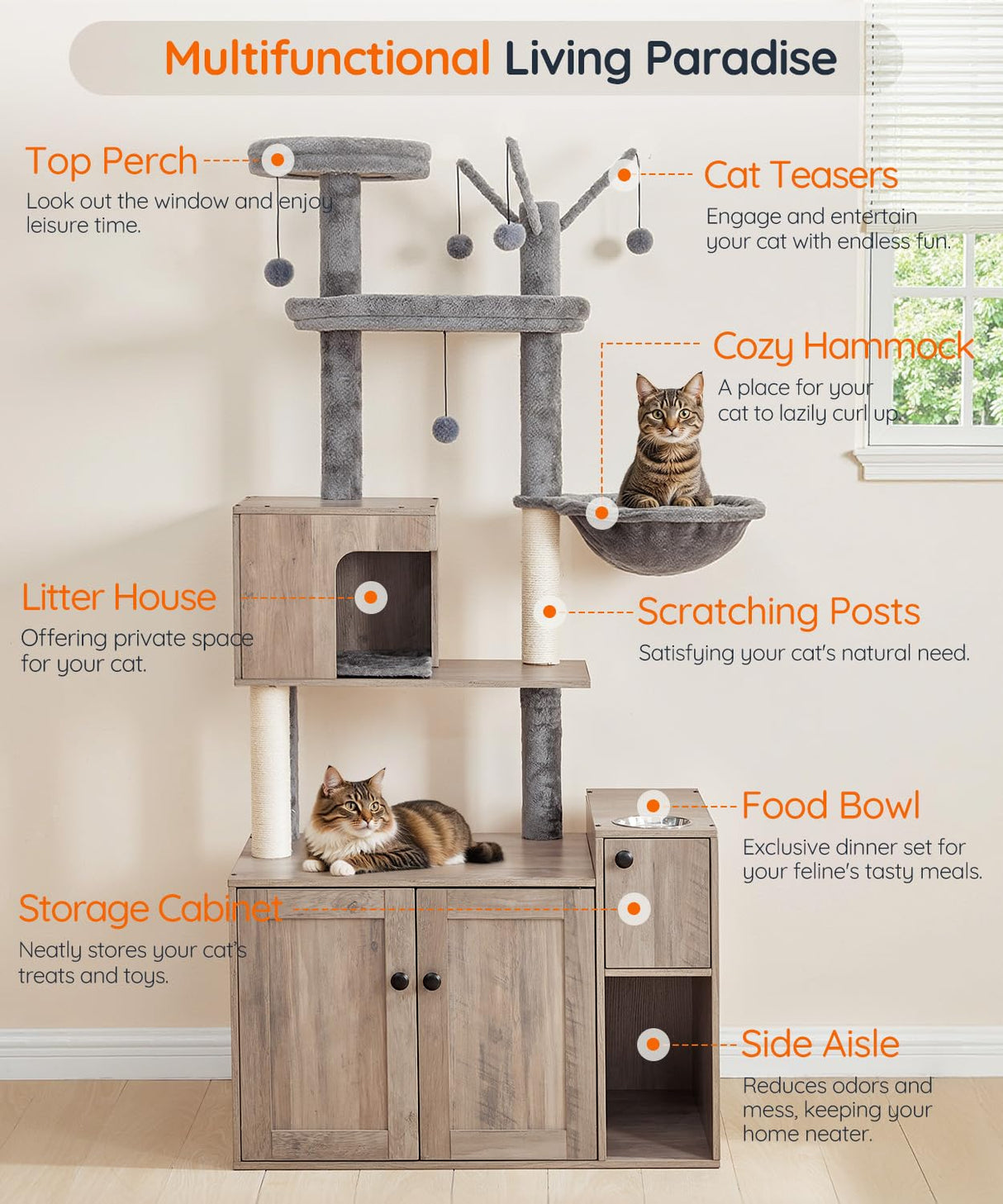 Multifunctional Living Paradise

Top Perch
Look out the window and enjoy leisure time.

Cat Teasers
Engage and entertain your cat with endless fun.

Cozy Hammock
A place for your cat to lazily curl up.

Litter House
Offering private space for your cat.

Scratching Posts
Satisfying your cat's natural need.

Food Bowl
Exclusive dinner set for your feline's tasty meals.

Storage Cabinet
Neatly stores your cat's treats and toys.

Side Aisle
Reduces odors and mess, keeping your home neater.