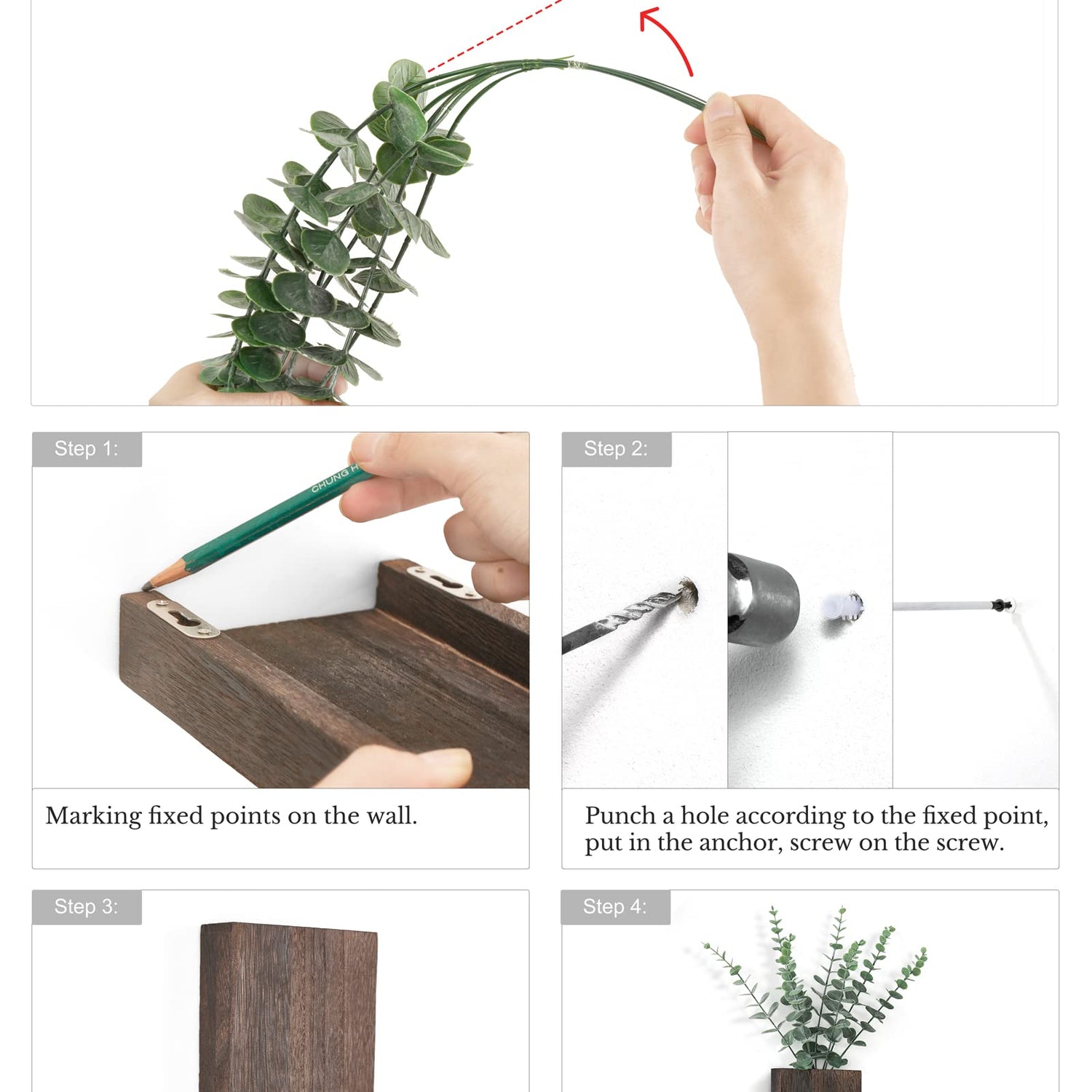 Step 1:

CHUNG H

Marking fixed points on the wall.

Step 2:

Punch a hole according to the fixed point, put in the anchor, screw on the screw.

Step 3:

Step 4: