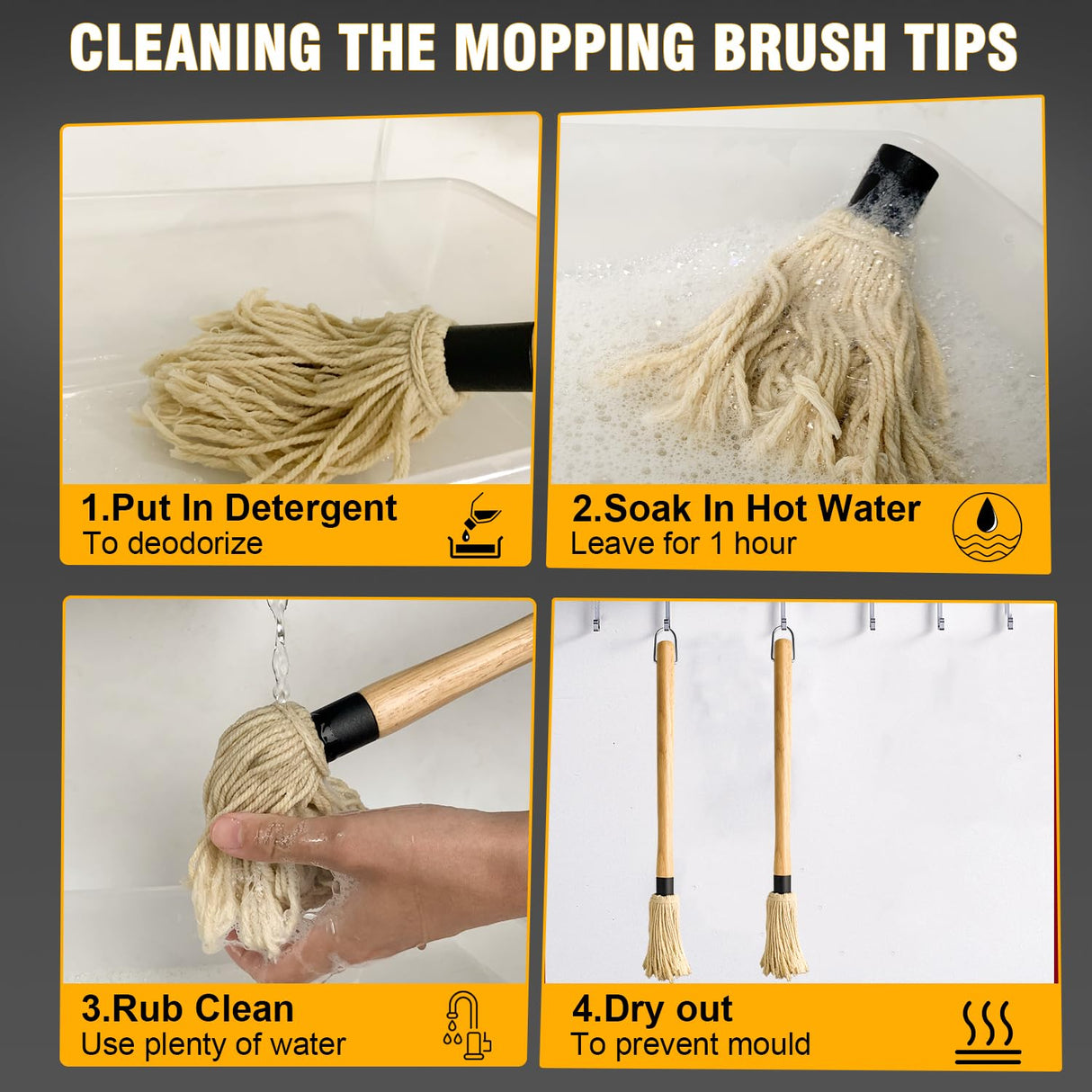 CLEANING THE MOPPING BRUSH TIPS

1.Put In Detergent
To deodorize

2.Soak In Hot Water
Leave for 1 hour

3.Rub Clean
Use plenty of water

4.Dry out
To prevent mould