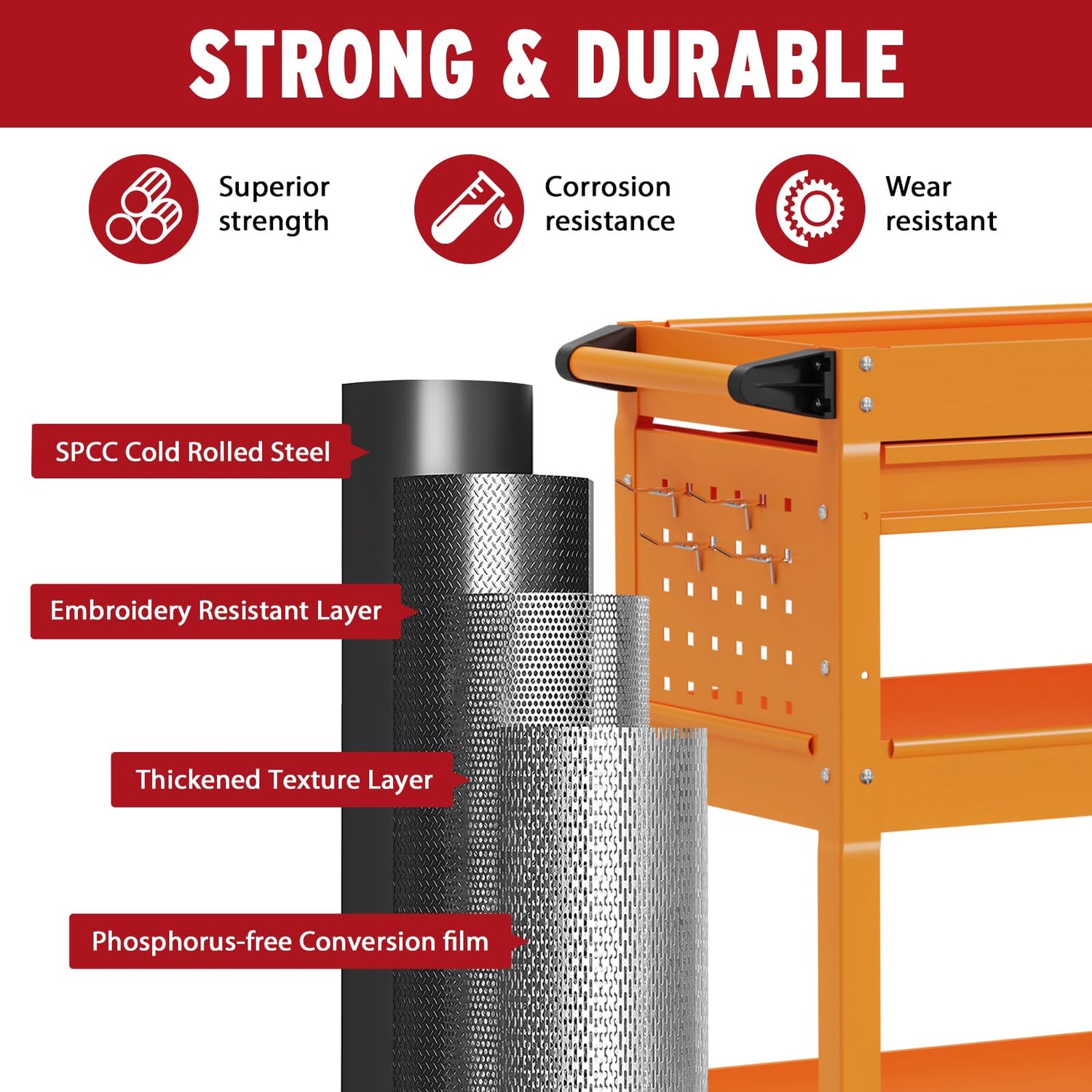 STRONG & DURABLE

Superior strength

Corrosion resistance

Wear resistant

SPCC Cold Rolled Steel

Embroidery Resistant Layer

Thickened Texture Layer

Phosphorus-free Conversion film