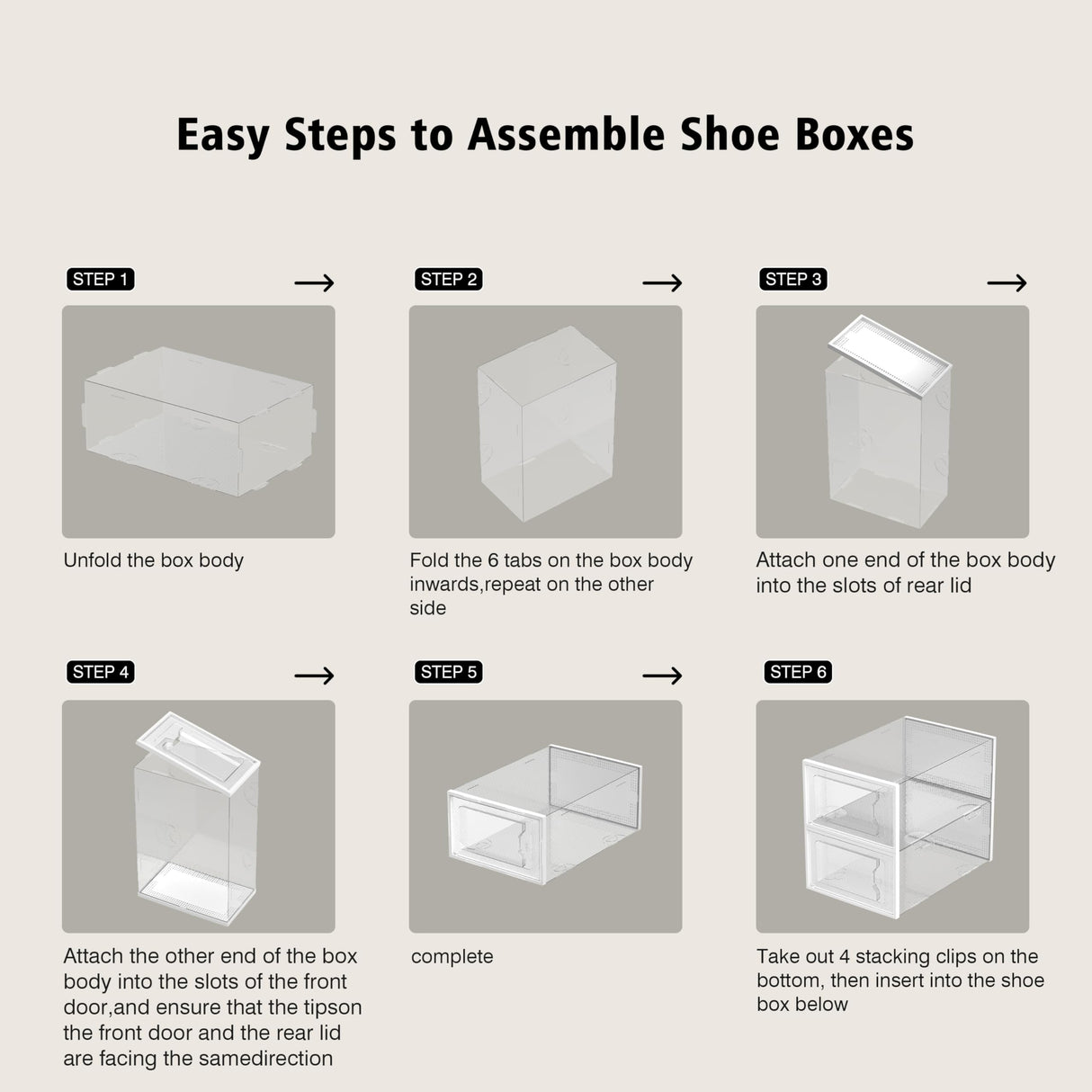 Easy Steps to Assemble Shoe Boxes

STEP 1

Unfold the box body

STEP 2

Fold the 6 tabs on the box body inwards,repeat on the other side

STEP 3

Attach one end of the box body into the slots of rear lid

STEP 4

Attach the other end of the box body into the slots of the front door,and ensure that the tipson the front door and the rear lid are facing the samedirection

STEP 5

complete

STEP 6

Take out 4 stacking clips on the bottom, then insert into the shoe box below