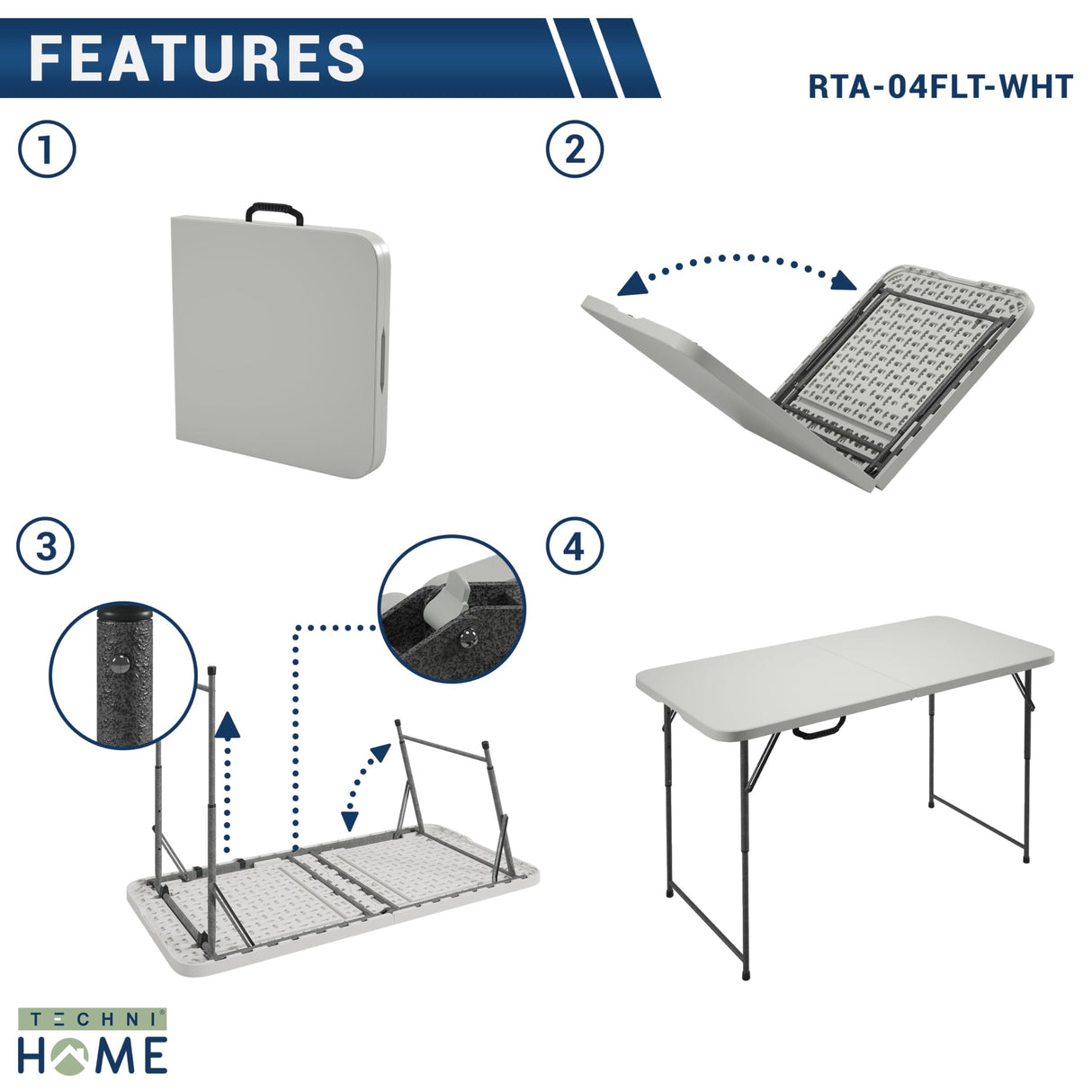 FEATURES

RTA-04FLT-WHT

1

2

3

4

TECHNI®
HOME