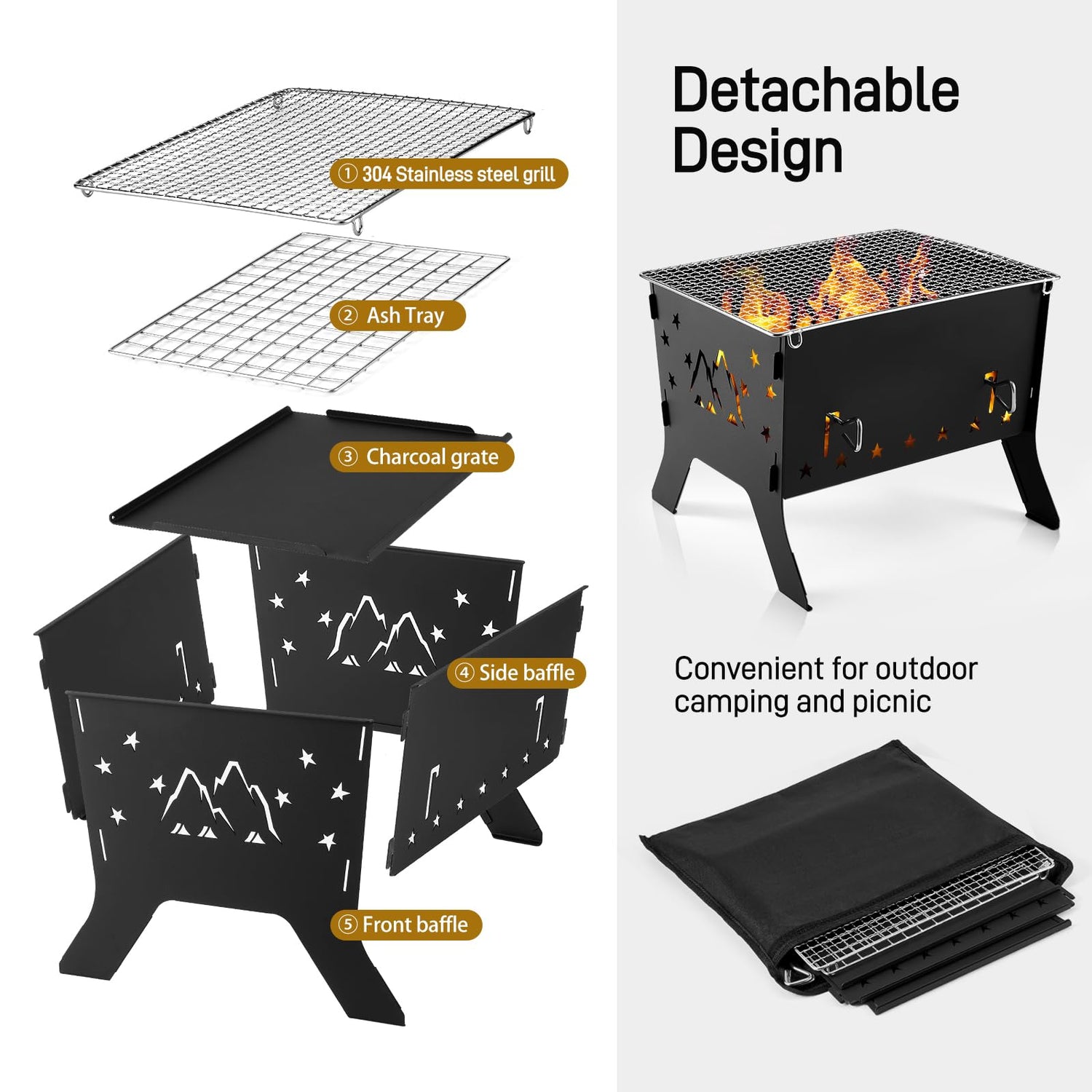 ① 304 Stainless steel grill

② Ash Tray

③ Charcoal grate

④ Side baffle

⑤ Front baffle

Detachable Design

Convenient for outdoor camping and picnic