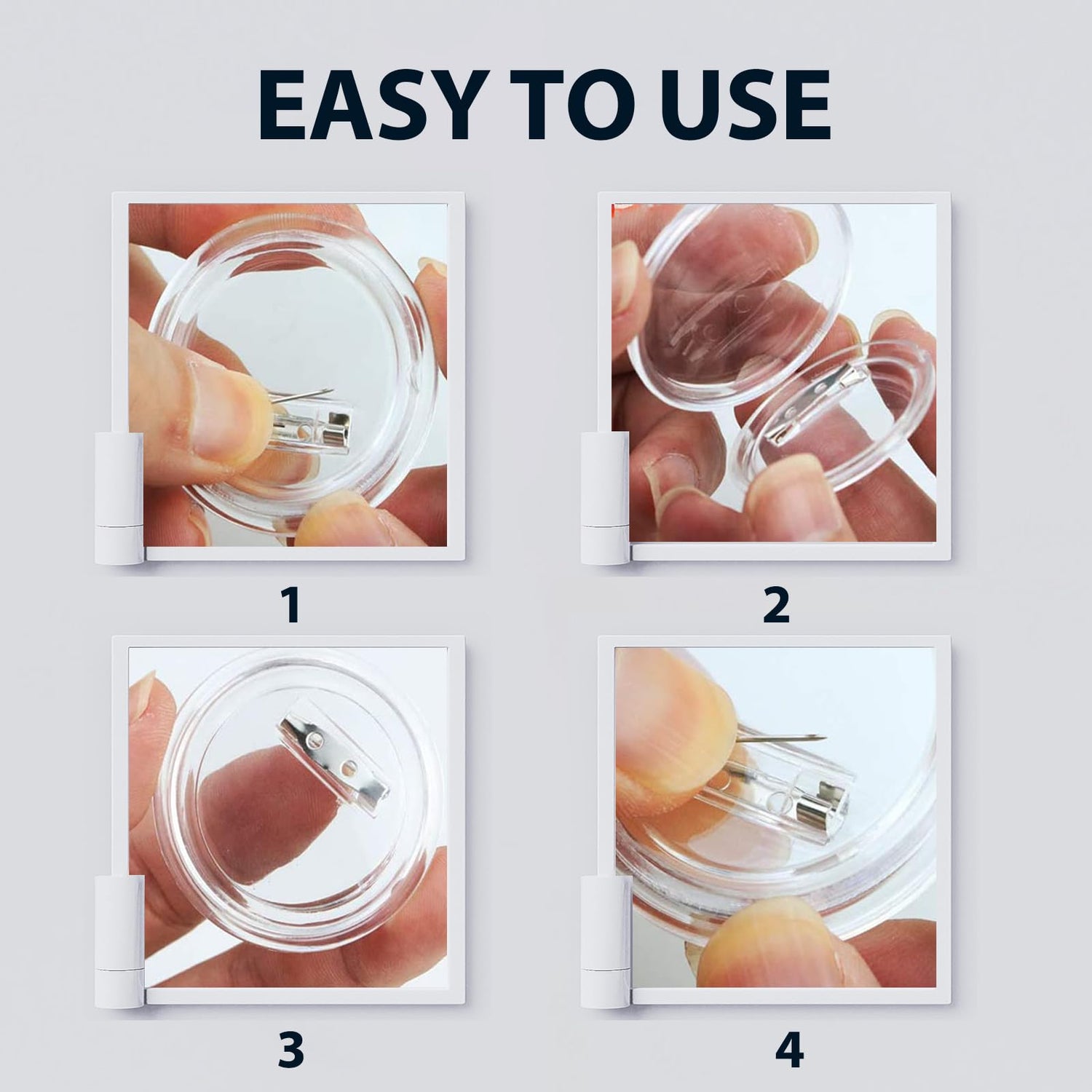 EASY TO USE

1

2

3

4