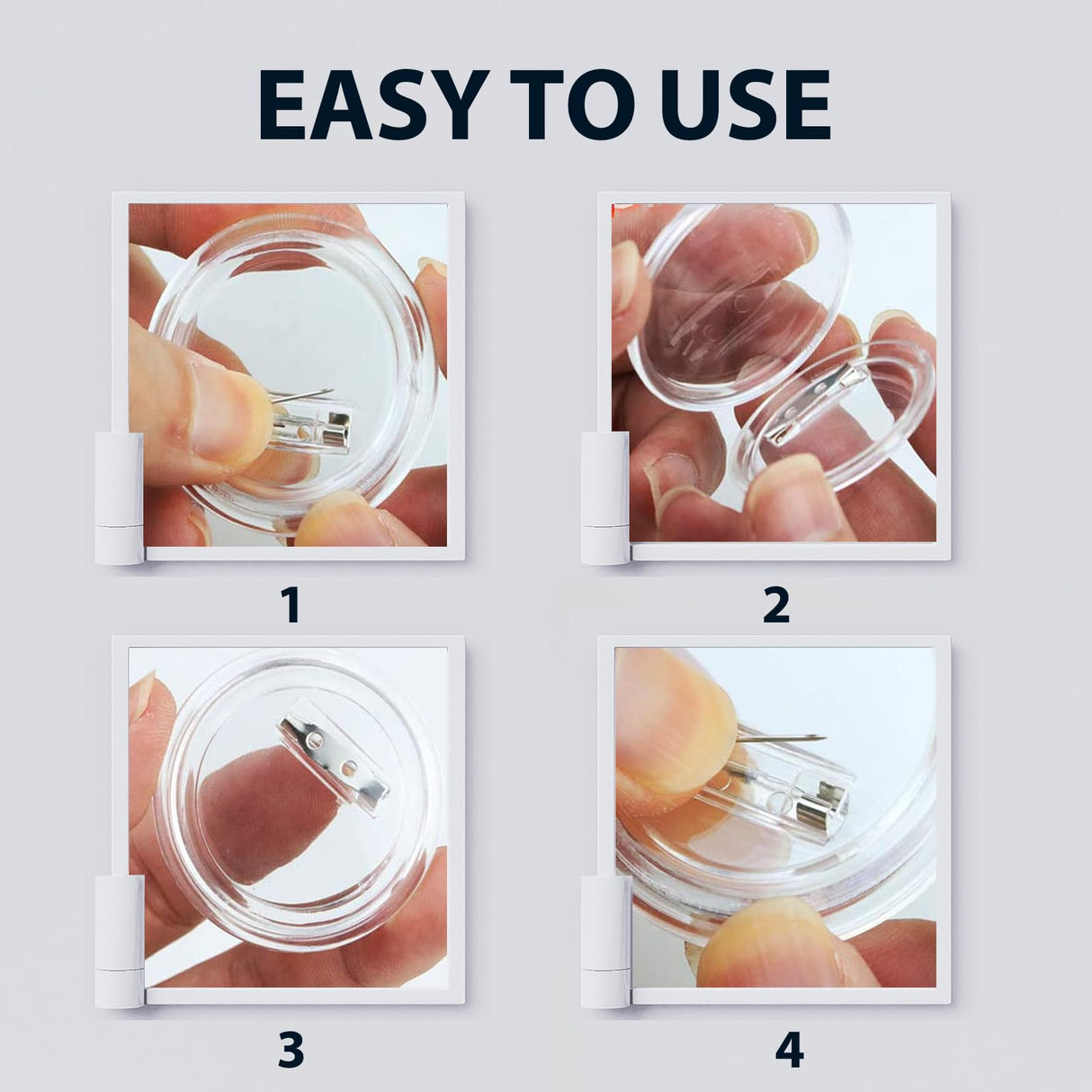 EASY TO USE

1

2

3

4