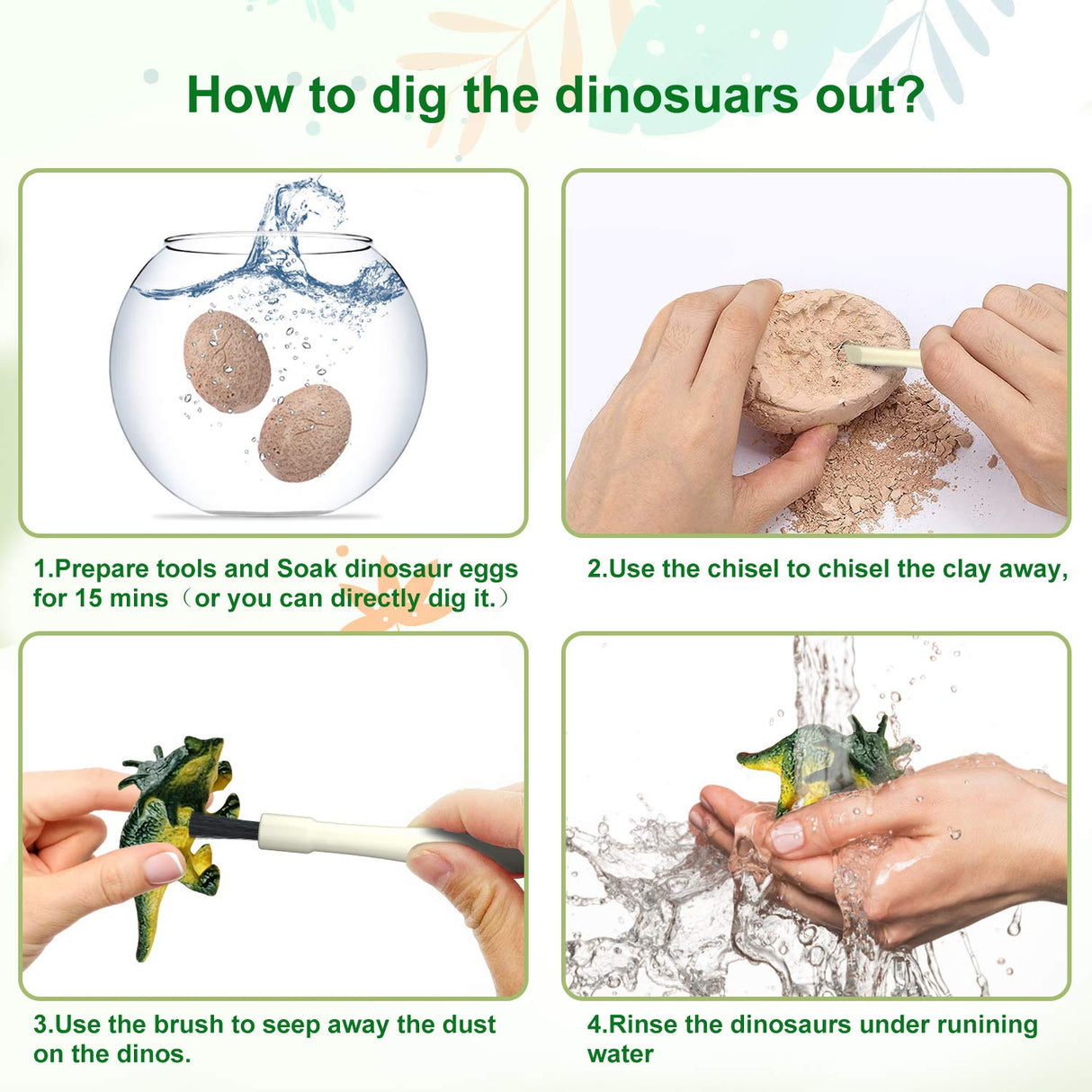 How to dig the dinosuars out?

1.Prepare tools and Soak dinosaur eggs for 15 mins（or you can directly dig it.）

2.Use the chisel to chisel the clay away,

3.Use the brush to seep away the dust on the dinos.

4.Rinse the dinosaurs under runining water