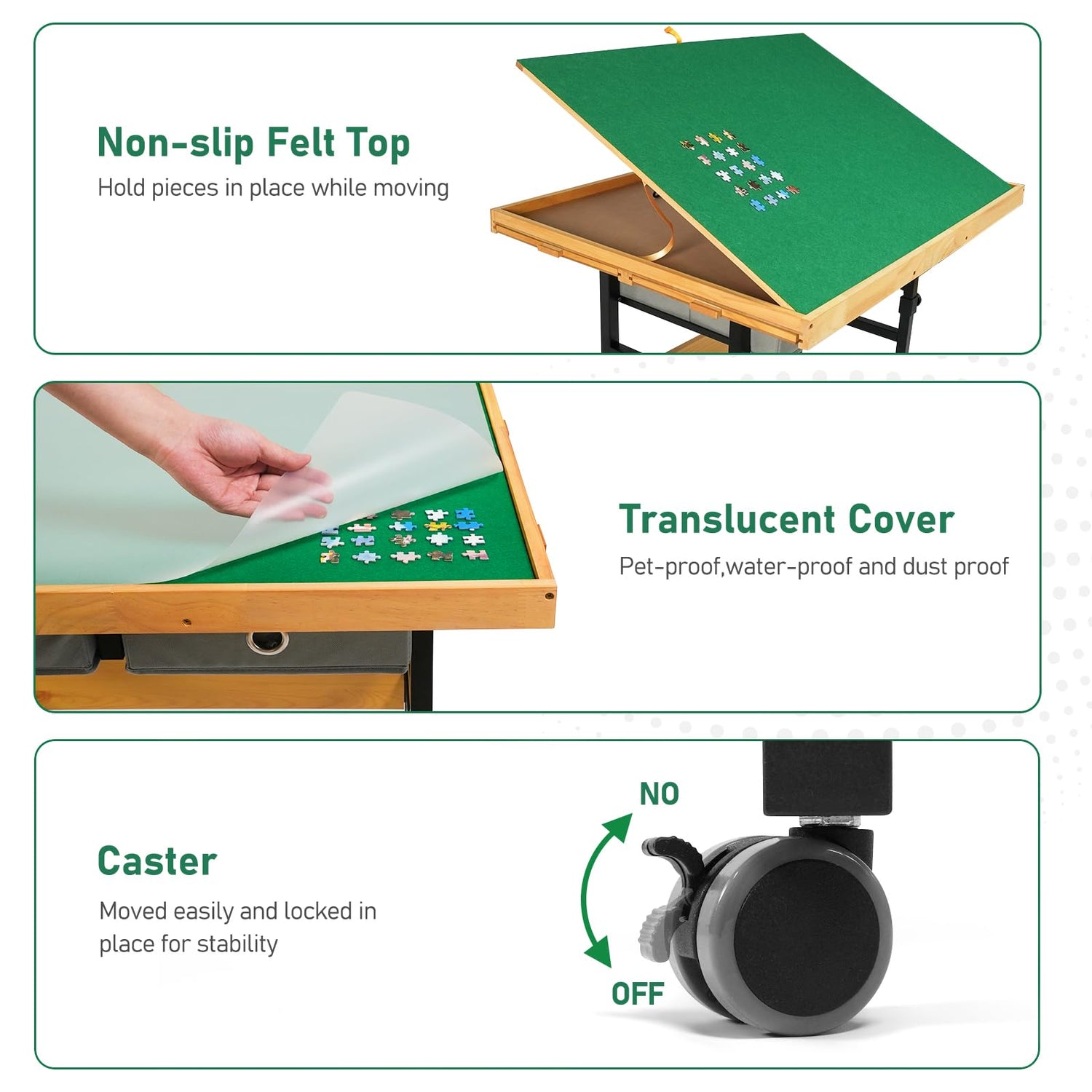 Non-slip Felt Top
Hold pieces in place while moving

Translucent Cover
Pet-proof,water-proof and dust proof

Caster
Moved easily and locked in place for stability

NO

OFF