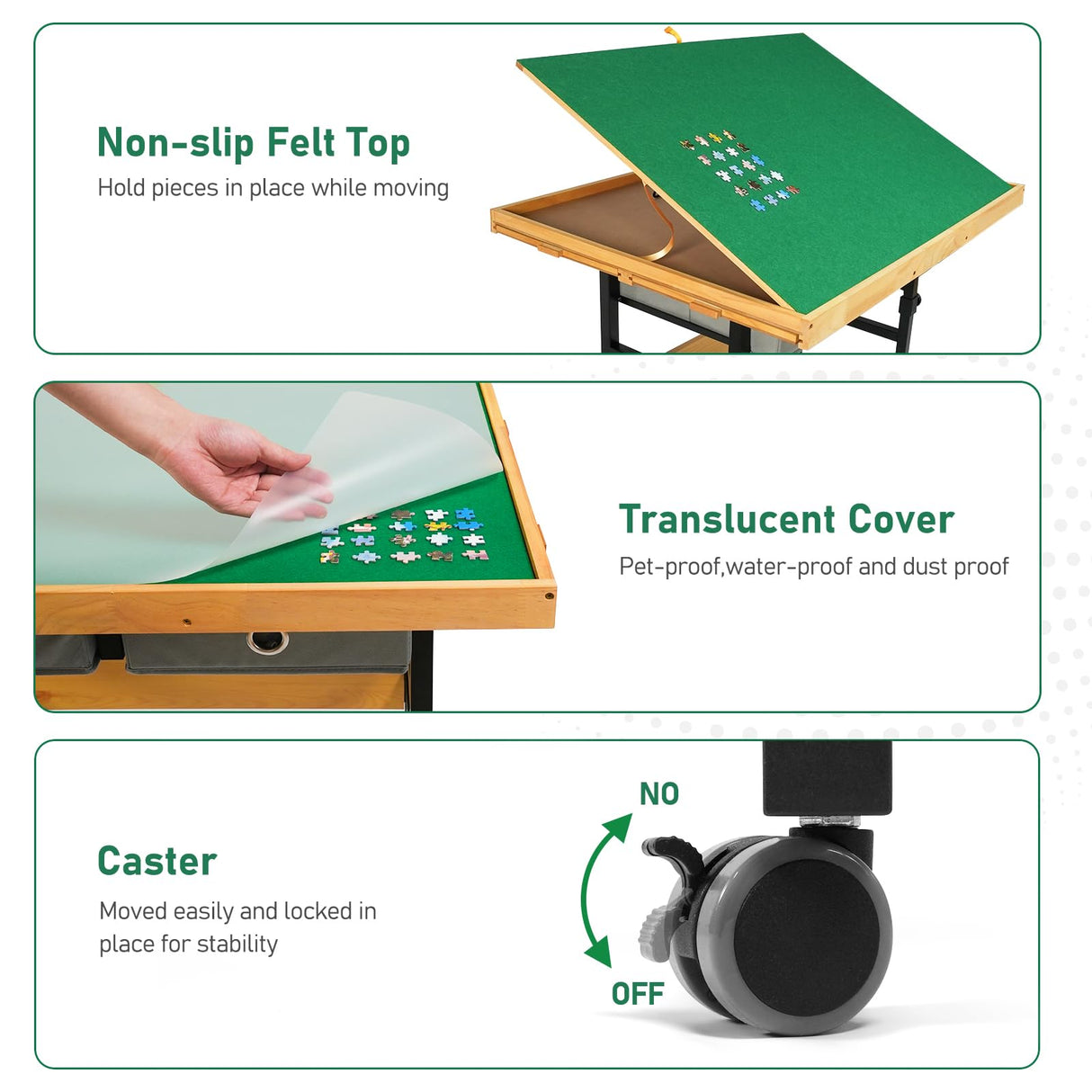 Non-slip Felt Top
Hold pieces in place while moving

Translucent Cover
Pet-proof,water-proof and dust proof

Caster
Moved easily and locked in place for stability

NO

OFF