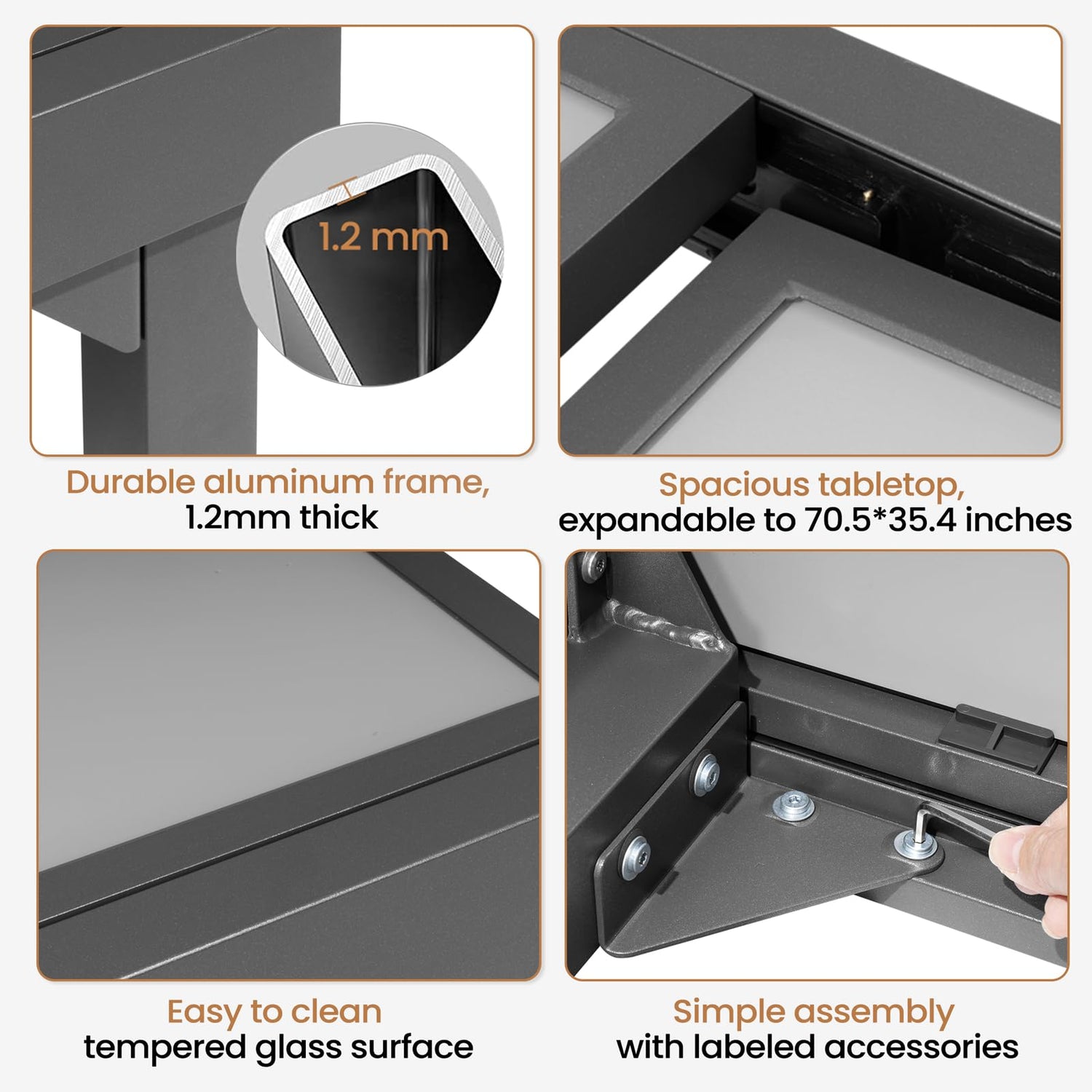 1.2 mm

Durable aluminum frame,
1.2mm thick

Spacious tabletop,
expandable to 70.5*35.4 inches

Easy to clean
tempered glass surface

Simple assembly
with labeled accessories