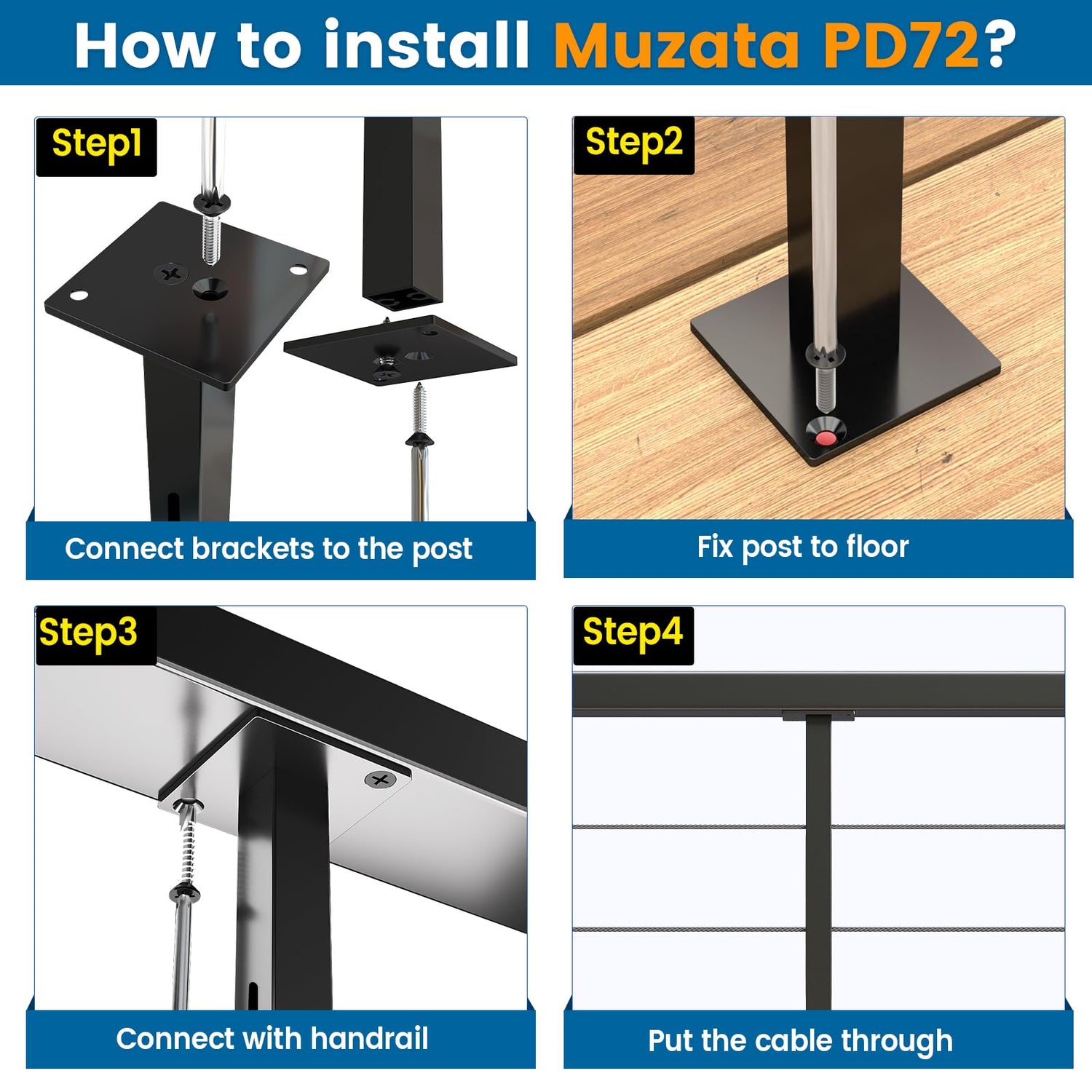 How to install Muzata PD72?

Step1

Connect brackets to the post

Step2

Fix post to floor

Step3

Connect with handrail

Step4

Put the cable through