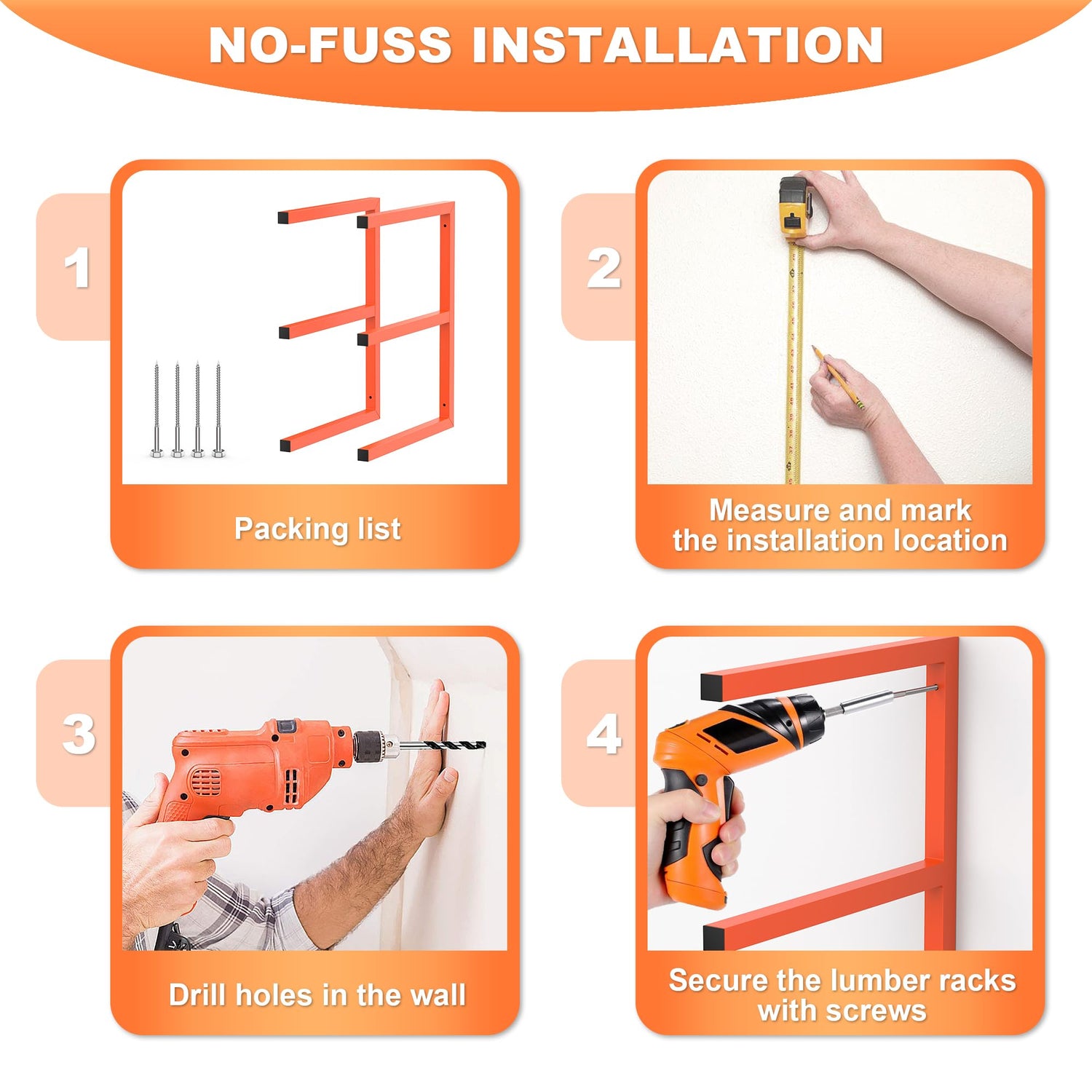 NO-FUSS INSTALLATION

1

Packing list

2

Measure and mark the installation location

3

Drill holes in the wall

4

Secure the lumber racks with screws