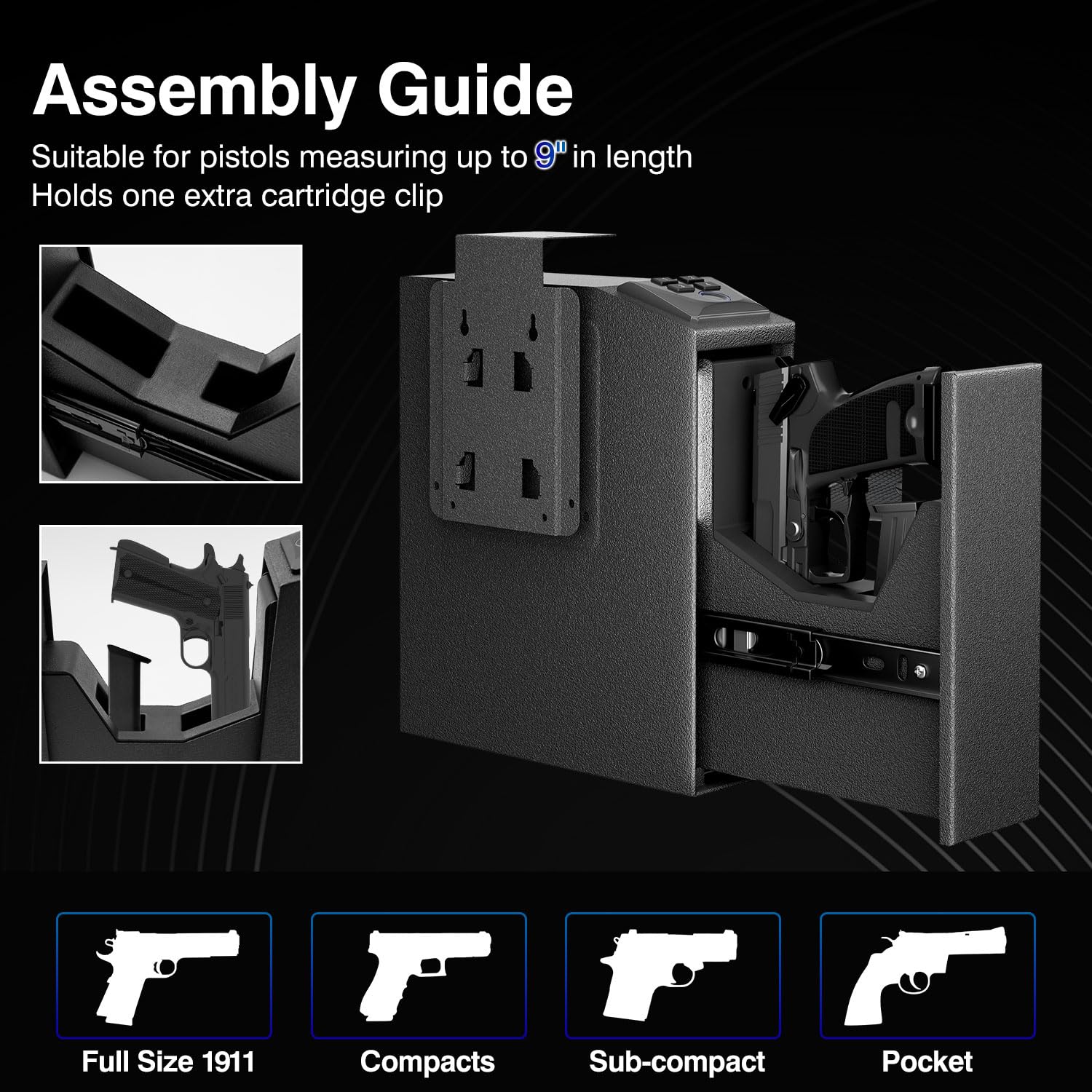 Assembly Guide

Suitable for pistols measuring up to 9" in length
Holds one extra cartridge clip

Full Size 1911

Compacts

Sub-compact

Pocket