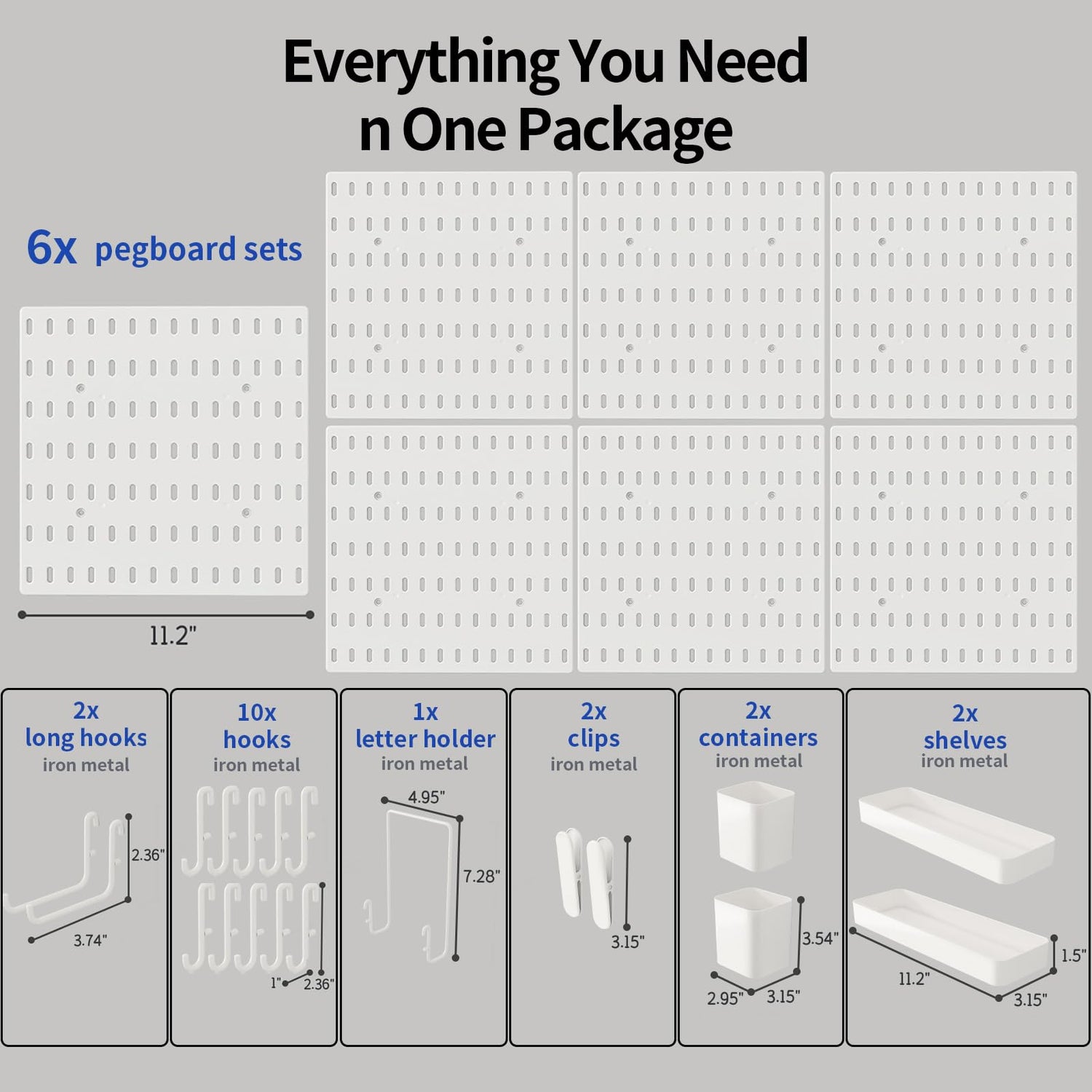 Everything You Need
n One Package

6x pegboard sets

11.2"

2x
long hooks
iron metal

2.36"
3.74"

10x
hooks
iron metal

1"
2.36"

1x
letter holder
iron metal

4.95"
7.28"

2x
clips
iron metal

3.15"

2x
containers
iron metal

3.54"
2.95"
3.15"

2x
shelves
iron metal

1.5"
11.2"
3.15"