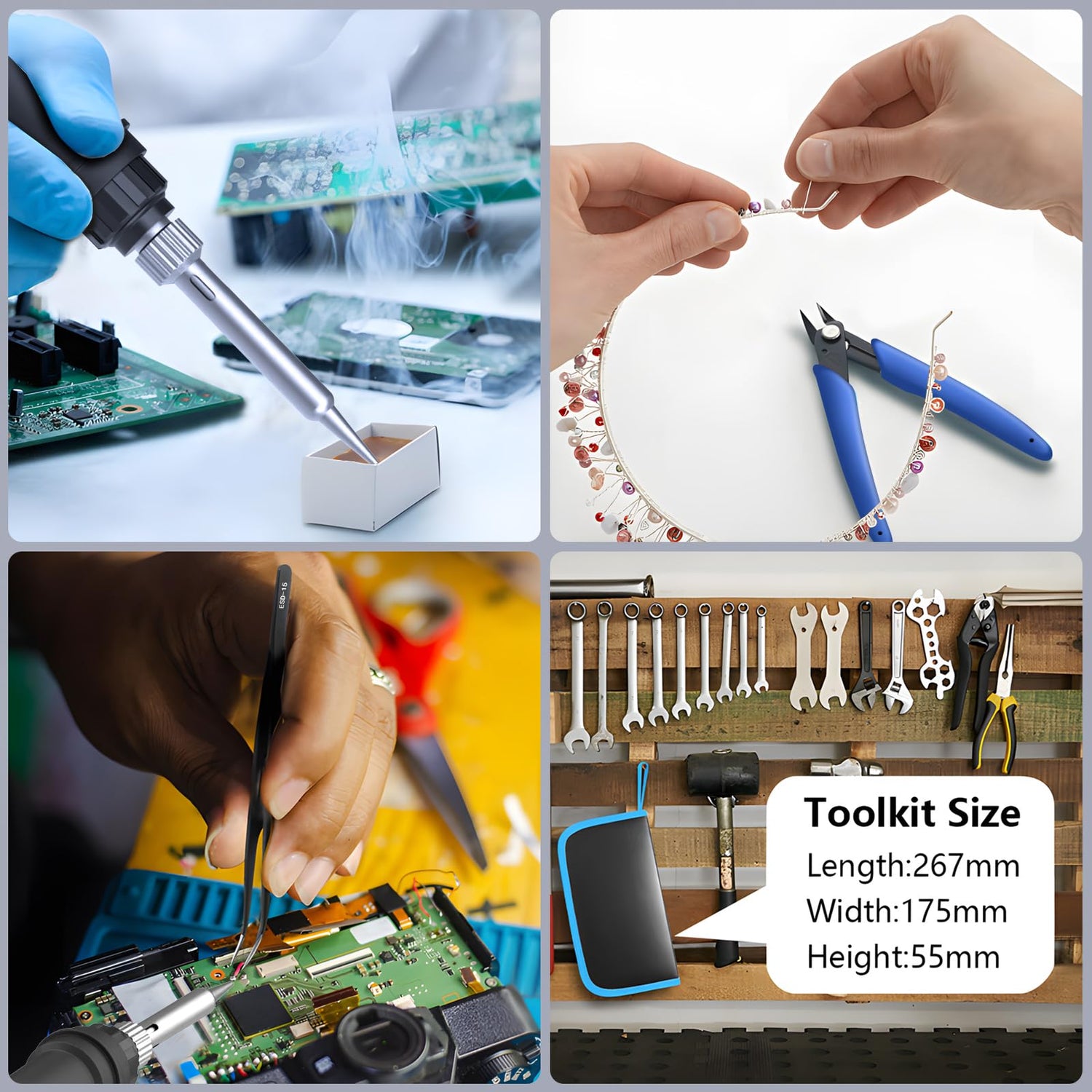 ESD-15

Toolkit Size
Length:267mm
Width:175mm
Height:55mm