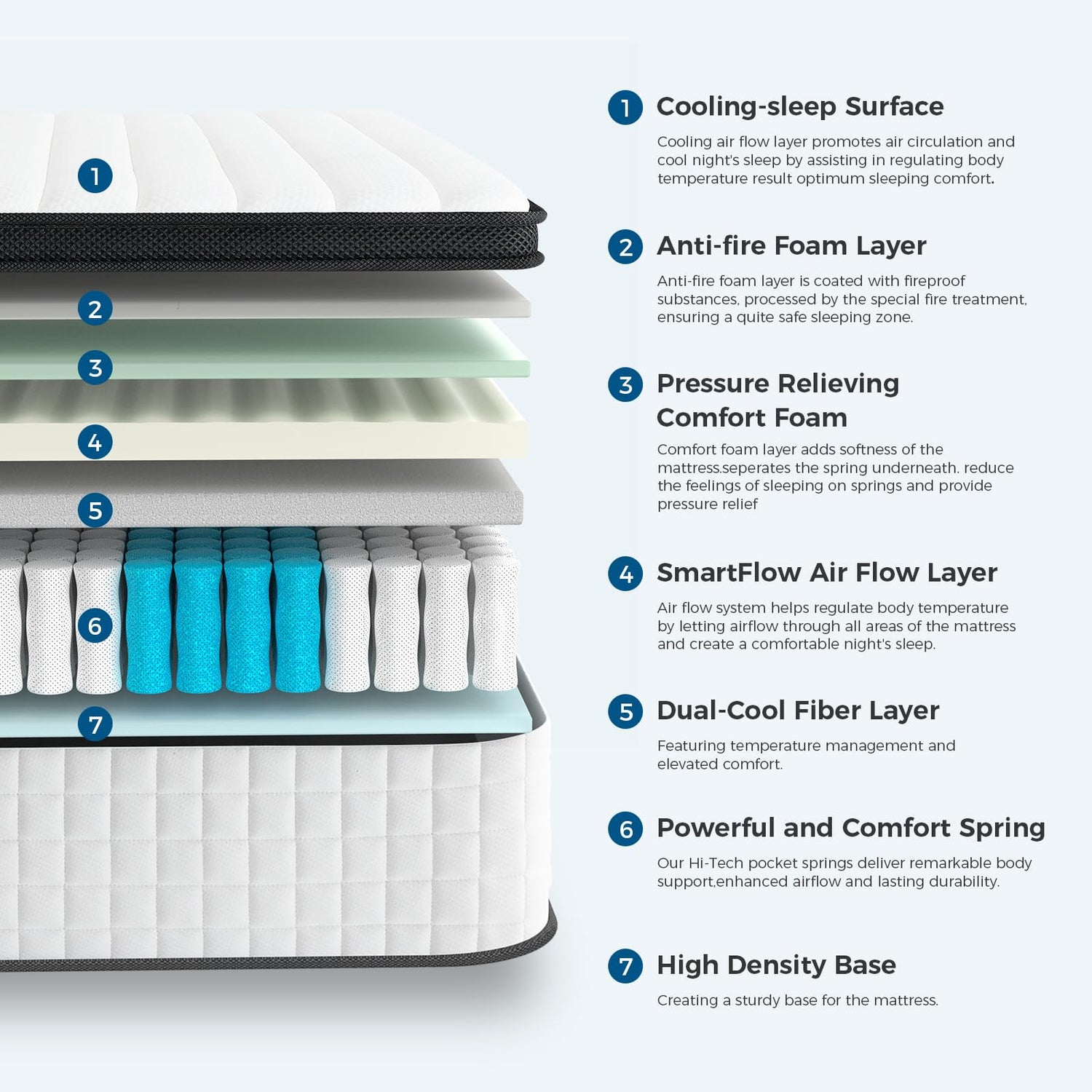 1
2
3
4
5
6
7

1 Cooling-sleep Surface

Cooling air flow layer promotes air circulation and cool night's sleep by assisting in regulating body temperature result optimum sleeping comfort.

2 Anti-fire Foam Layer

Anti-fire foam layer is coated with fireproof substances, processed by the special fire treatment, ensuring a quite safe sleeping zone.

3 Pressure Relieving Comfort Foam

Comfort foam layer adds softness of the mattress.seperates the spring underneath. reduce the feelings of sleeping on springs and provide pressure relief

4 SmartFlow Air Flow Layer

Air flow system helps regulate body temperature by letting airflow through all areas of the mattress and create a comfortable night's sleep.

5 Dual-Cool Fiber Layer

Featuring temperature management and elevated comfort.

6 Powerful and Comfort Spring

Our Hi-Tech pocket springs deliver remarkable body support,enhanced airflow and lasting durability.

7 High Density Base

Creating a sturdy base for the mattress.