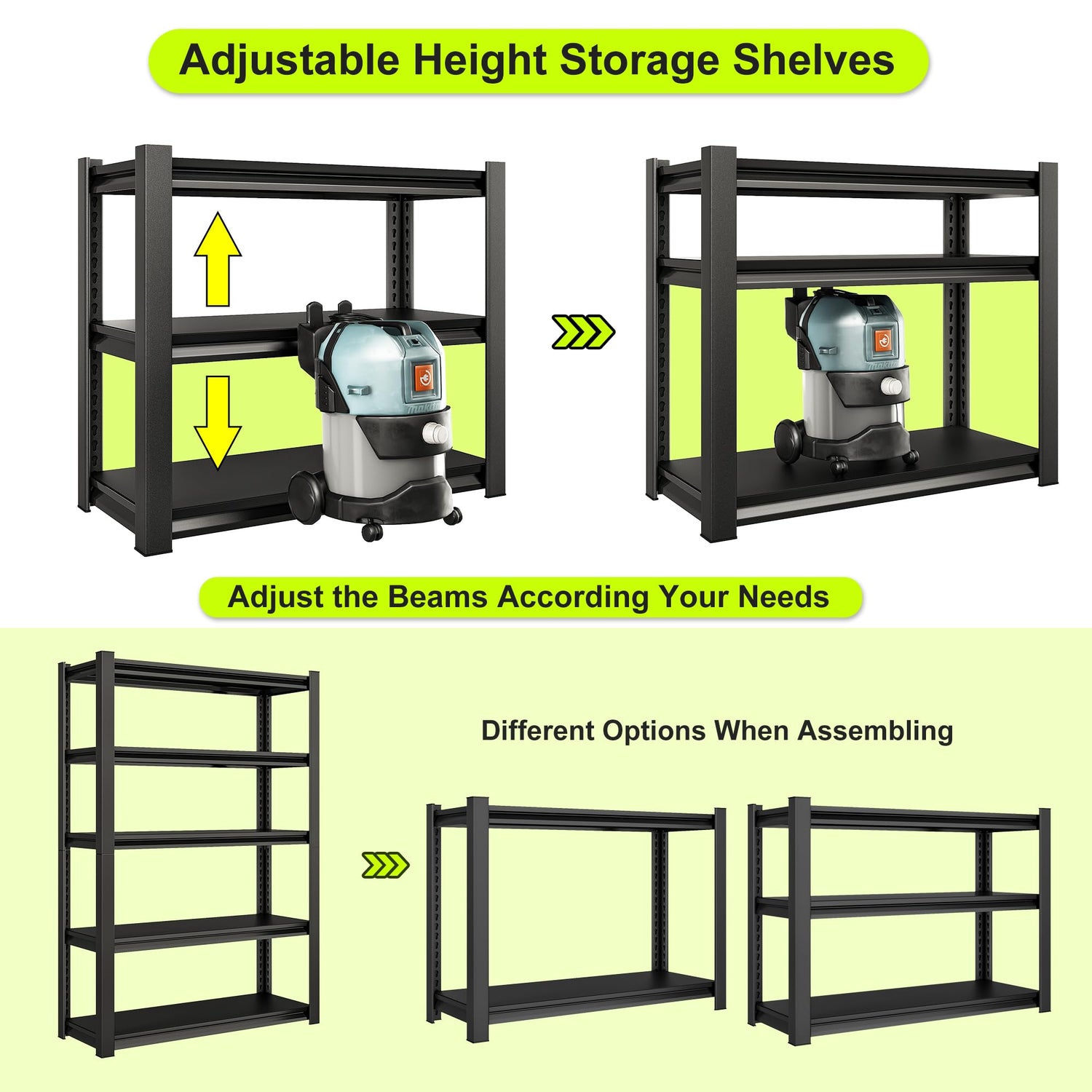 Adjustable Height Storage Shelves

Adjust the Beams According Your Needs

Different Options When Assembling