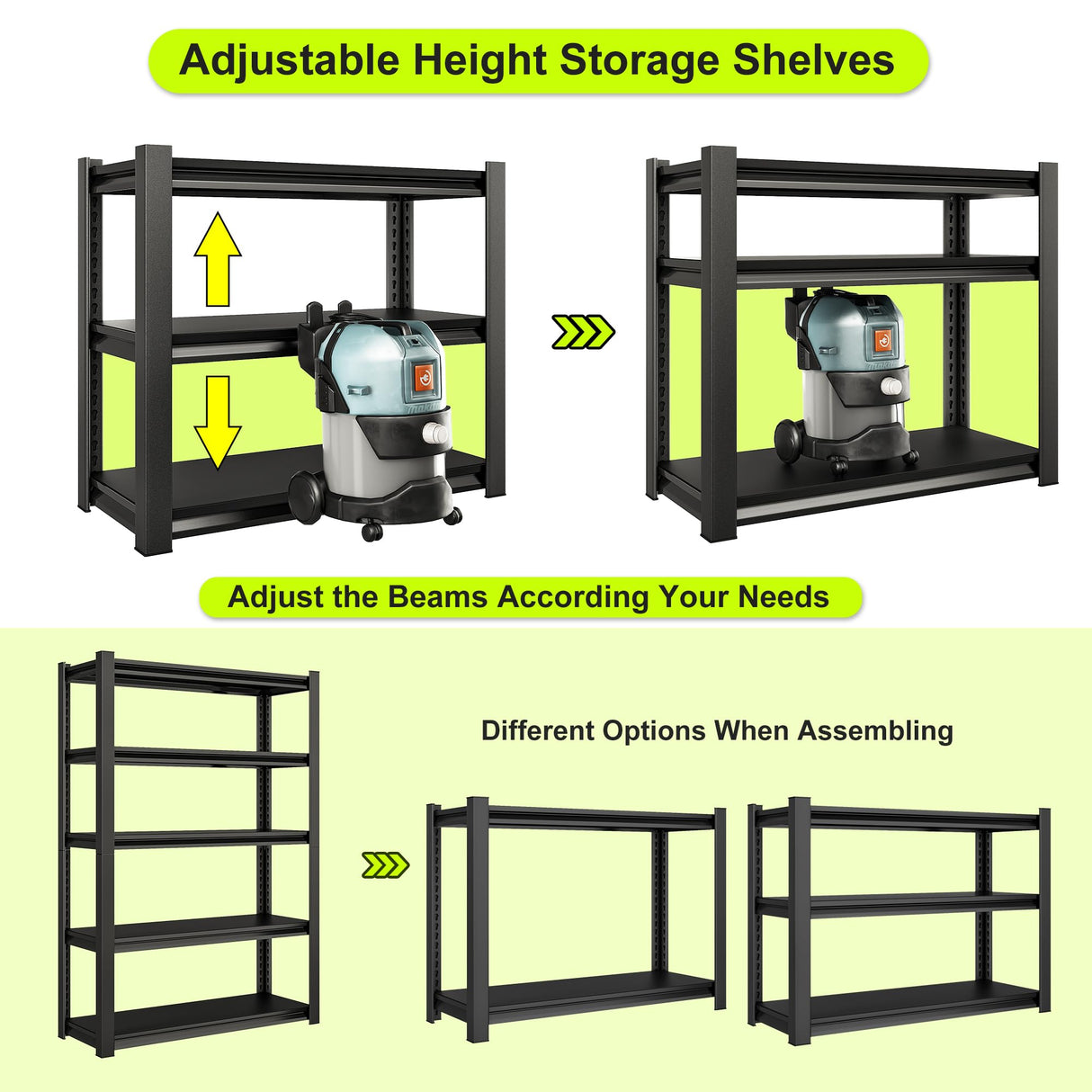 Adjustable Height Storage Shelves

Adjust the Beams According Your Needs

Different Options When Assembling