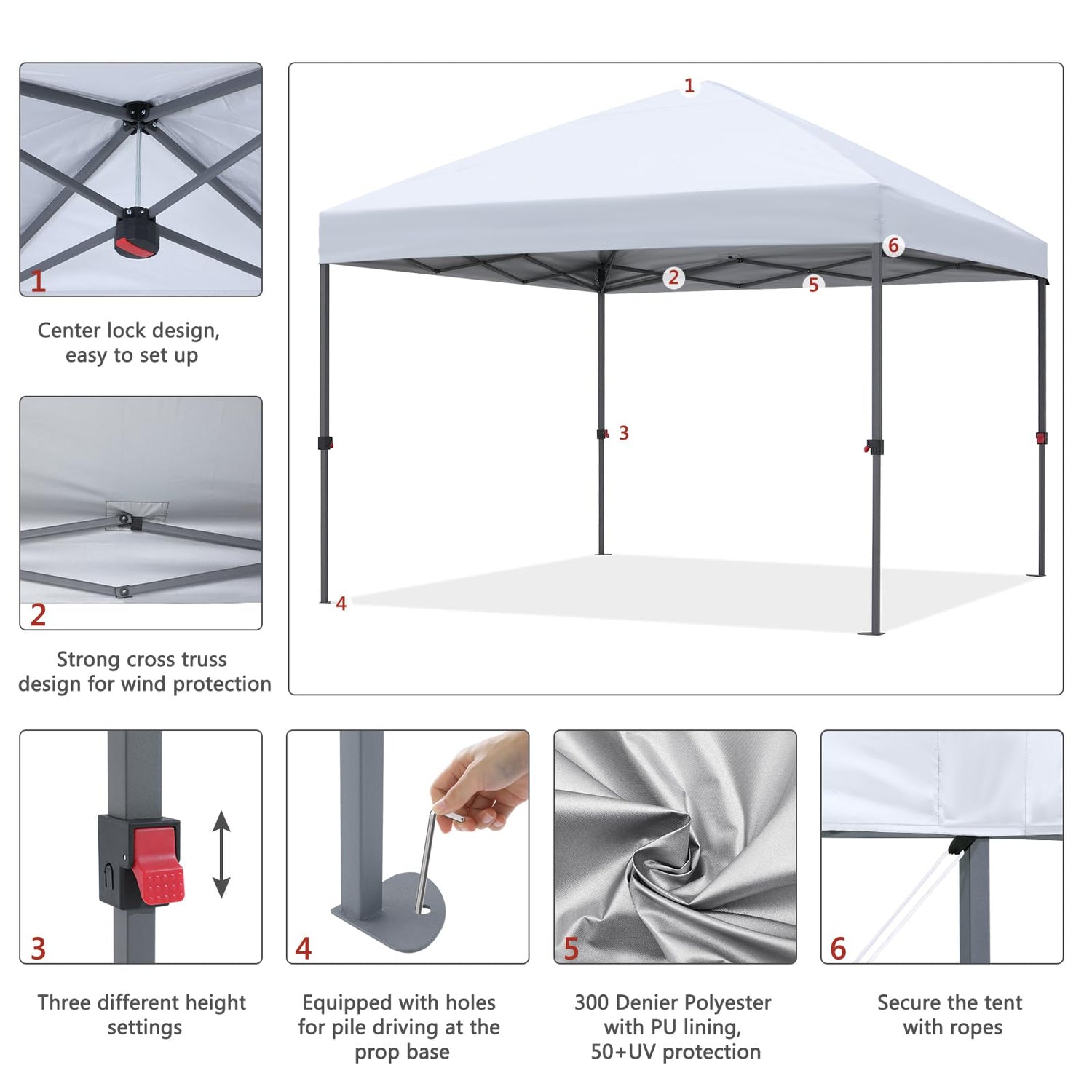 1

Center lock design, easy to set up

2

Strong cross truss design for wind protection

1

6

2

5

3

4

3

Three different height settings

4

Equipped with holes for pile driving at the prop base

5

300 Denier Polyester with PU lining, 50+UV protection

6

Secure the tent with ropes