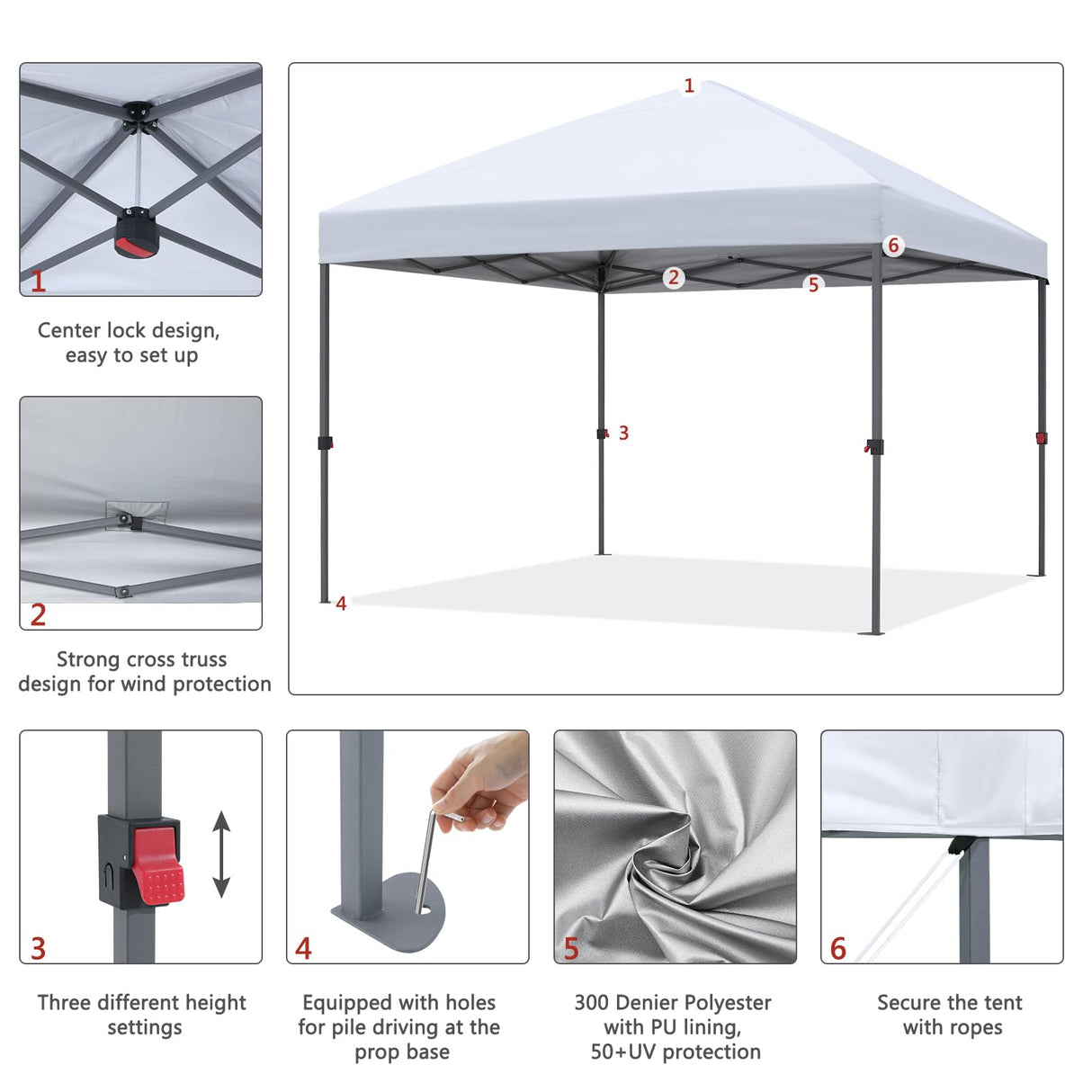 1

Center lock design, easy to set up

2

Strong cross truss design for wind protection

1

6

2

5

3

4

3

Three different height settings

4

Equipped with holes for pile driving at the prop base

5

300 Denier Polyester with PU lining, 50+UV protection

6

Secure the tent with ropes