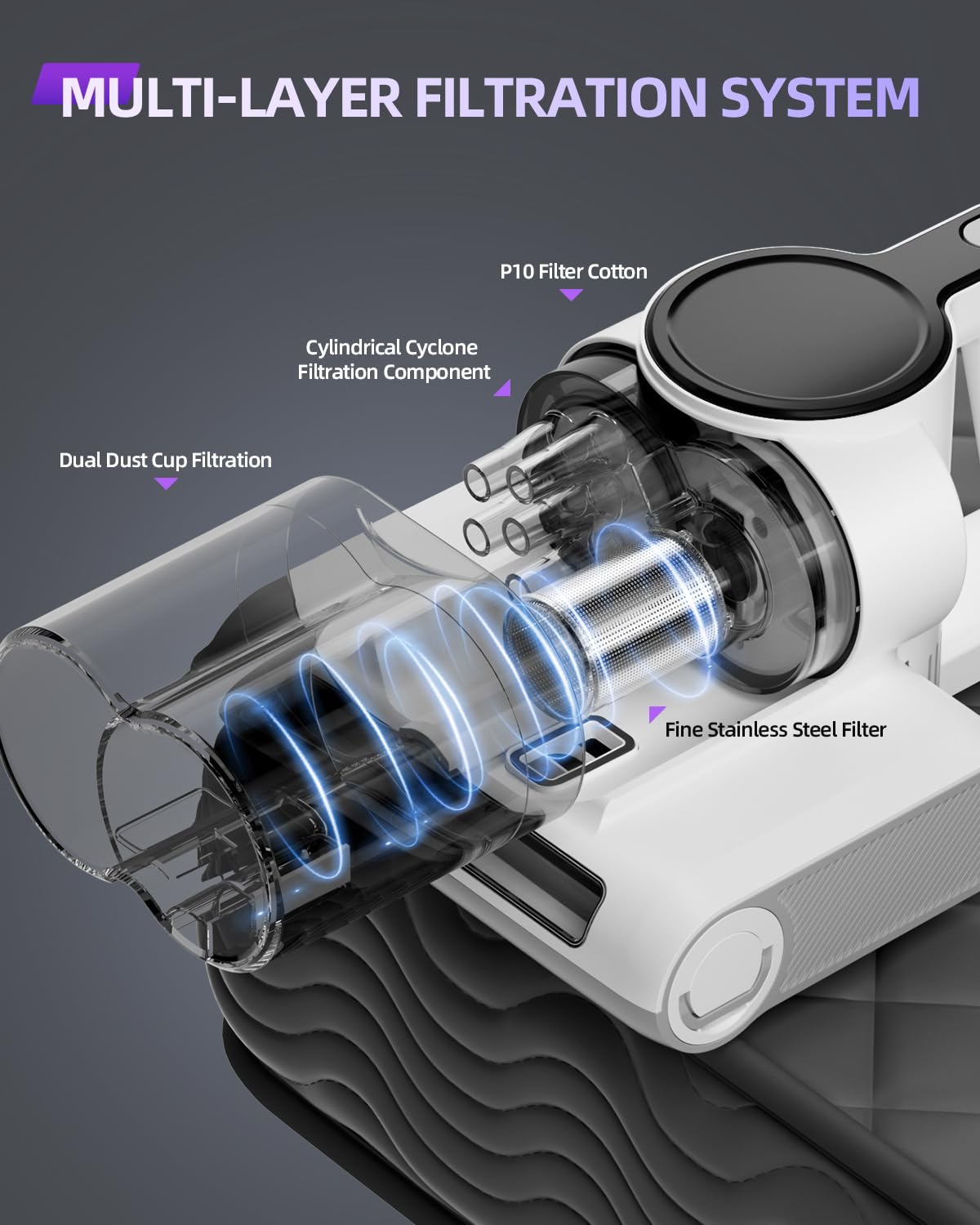 MULTI-LAYER FILTRATION SYSTEM

P10 Filter Cotton

Cylindrical Cyclone Filtration Component

Dual Dust Cup Filtration

Fine Stainless Steel Filter