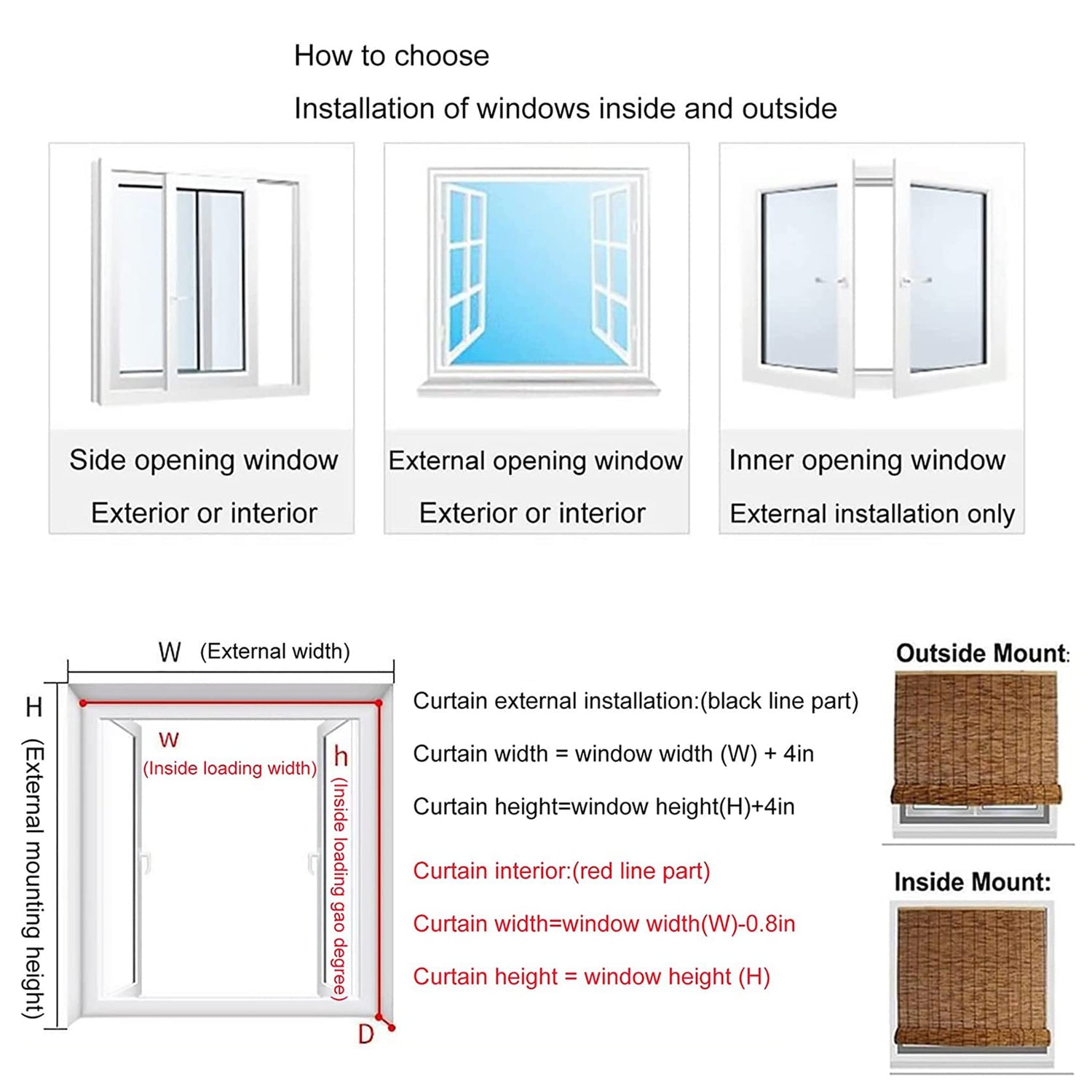 How to choose

Installation of windows inside and outside

Side opening window
Exterior or interior

External opening window
Exterior or interior

Inner opening window
External installation only

W (External width)

H (External mounting height)

w
(Inside loading width)

h
(Inside loading gao degree)

D

Curtain external installation:(black line part)

Curtain width = window width (W) + 4in

Curtain height=window height(H)+4in

Curtain interior:(red line part)

Curtain width=window width(W)-0.8in

Curtain height = window height (H)

Outside Mount:

Inside Mount: