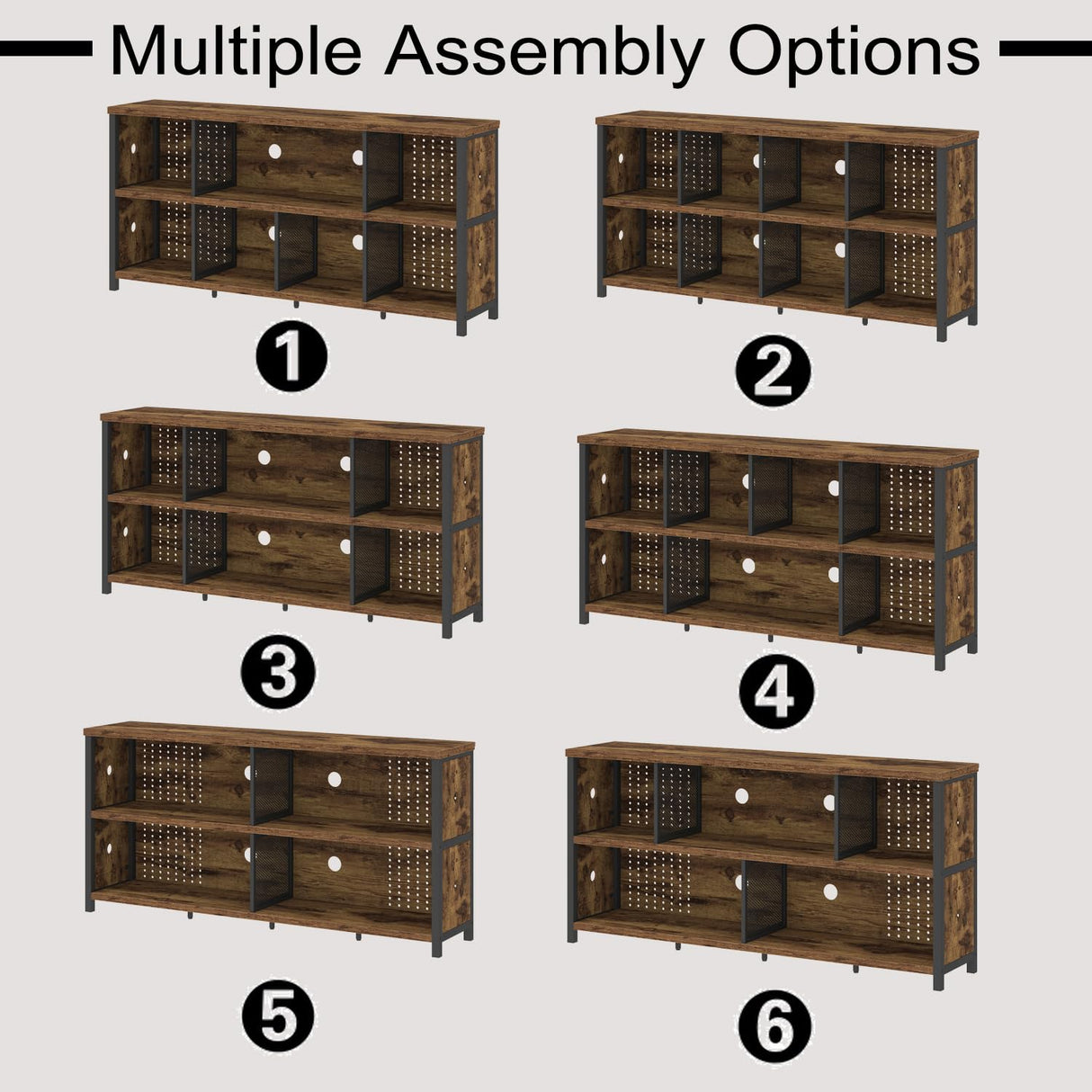 Multiple Assembly Options

1

2

3

4

5

6