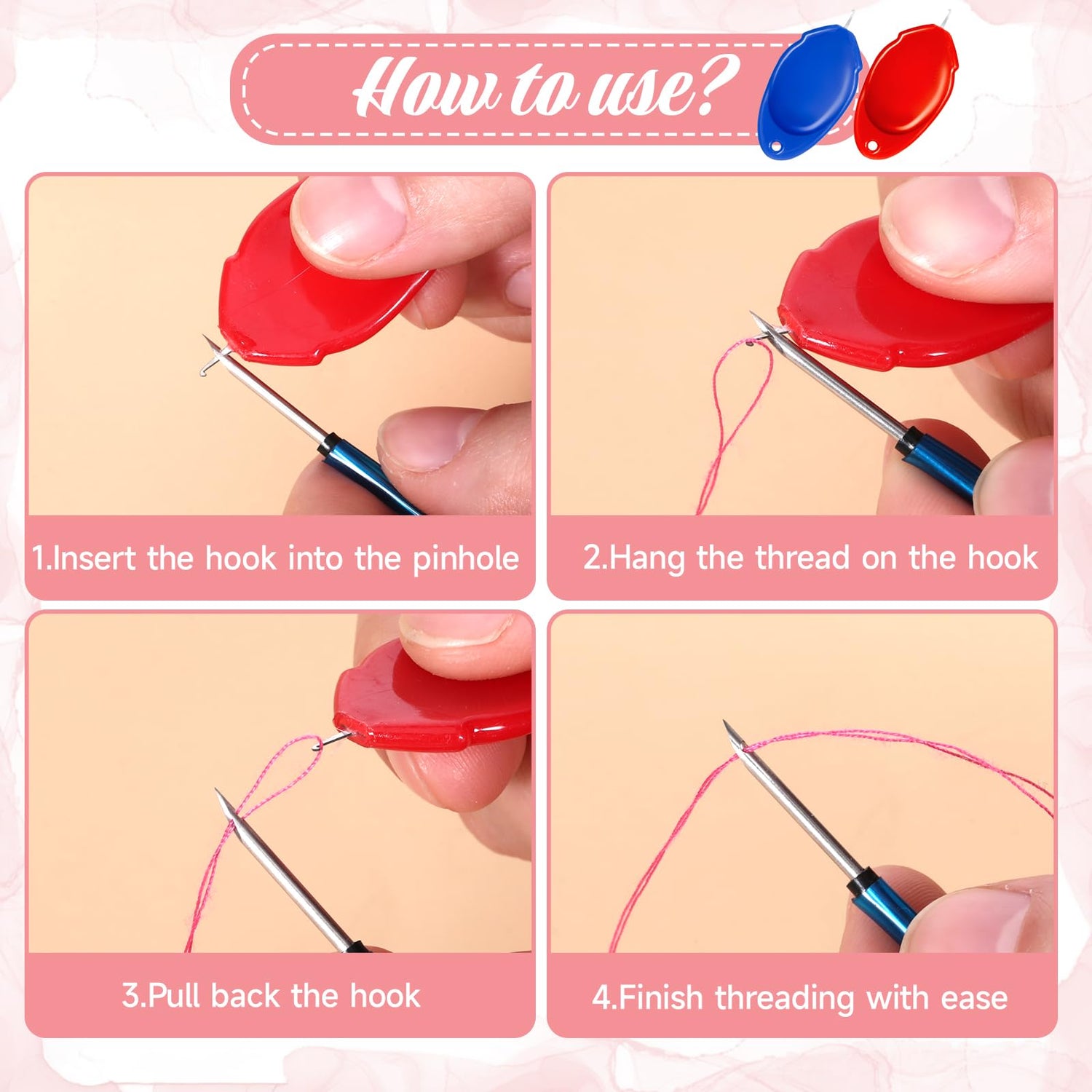 How to use?

1.Insert the hook into the pinhole

2.Hang the thread on the hook

3.Pull back the hook

4.Finish threading with ease