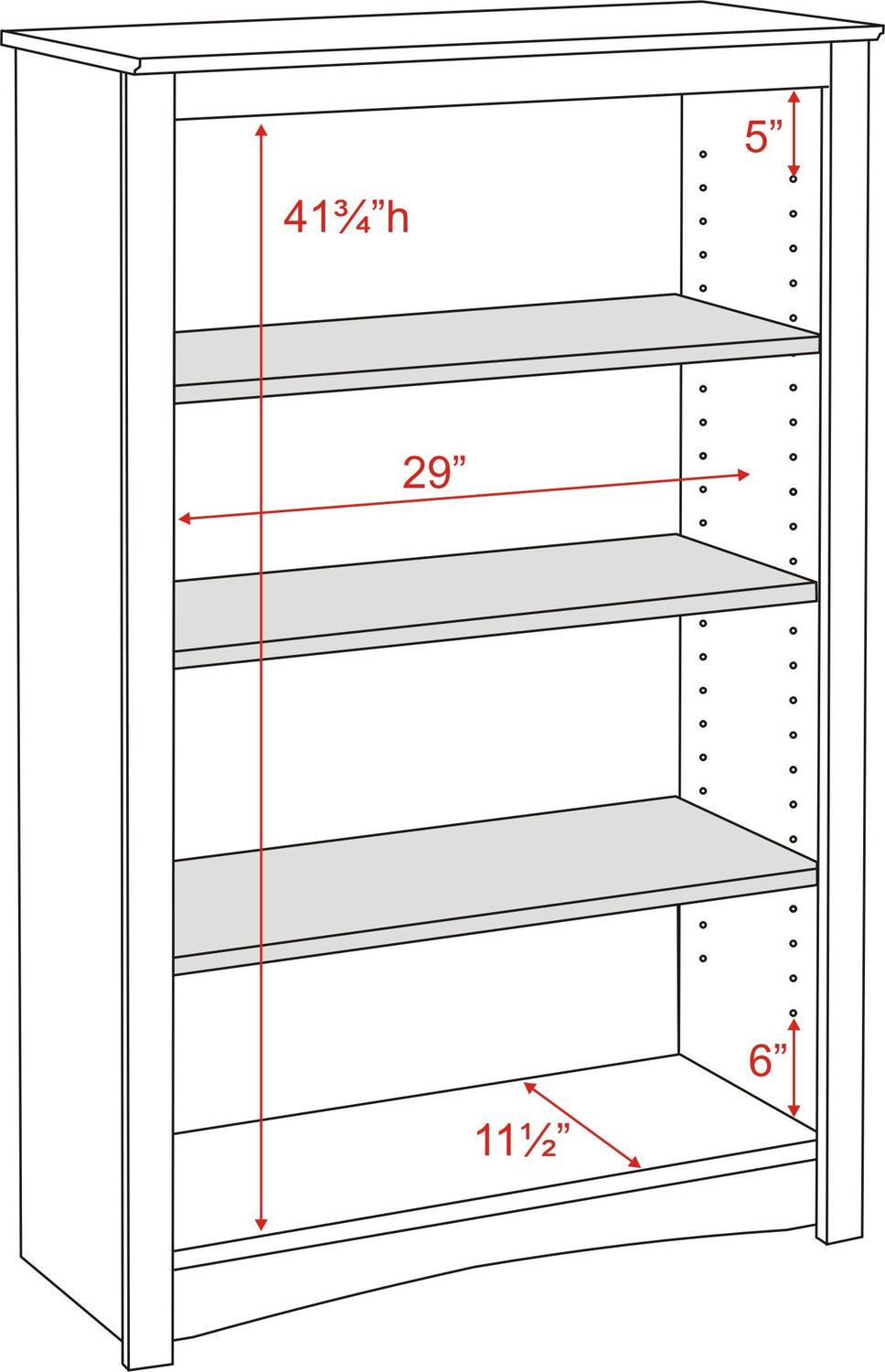 5”

41¾”h

29”

6”

11½”