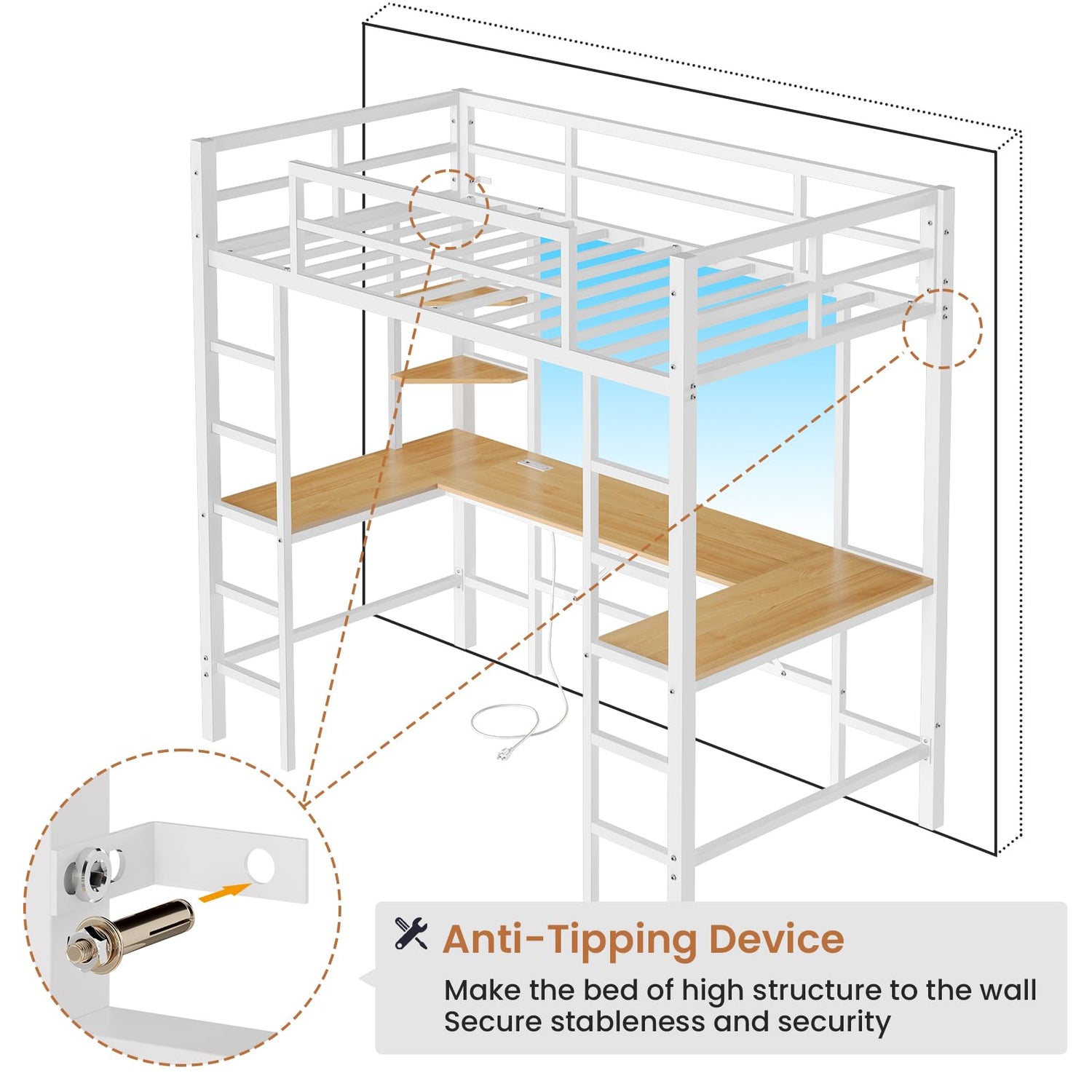 Anti-Tipping Device

Make the bed of high structure to the wall
Secure stableness and security