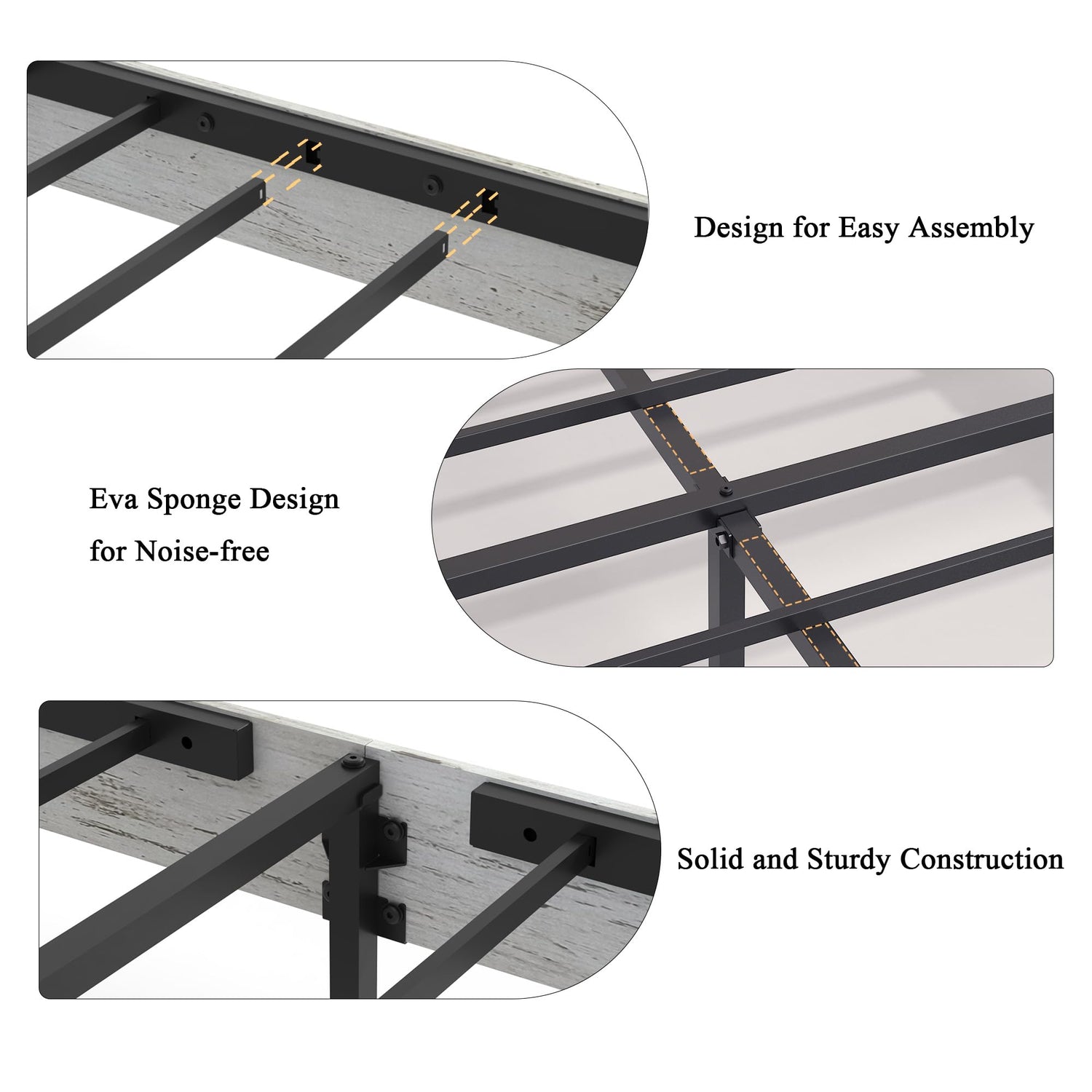 Design for Easy Assembly

Eva Sponge Design
for Noise-free

Solid and Sturdy Construction